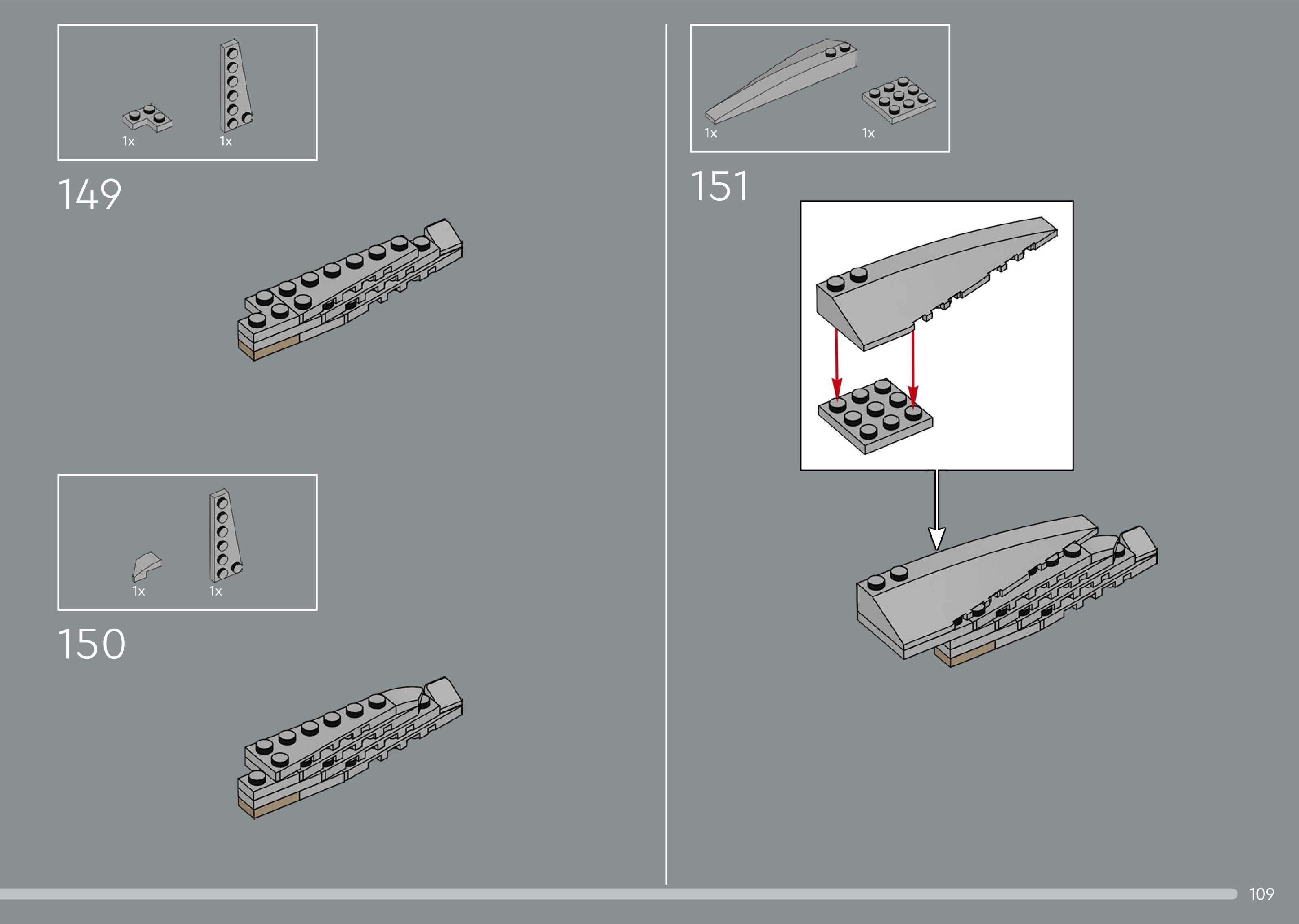 1x 1x

149

1x 1x

150

1x 1x

151

109