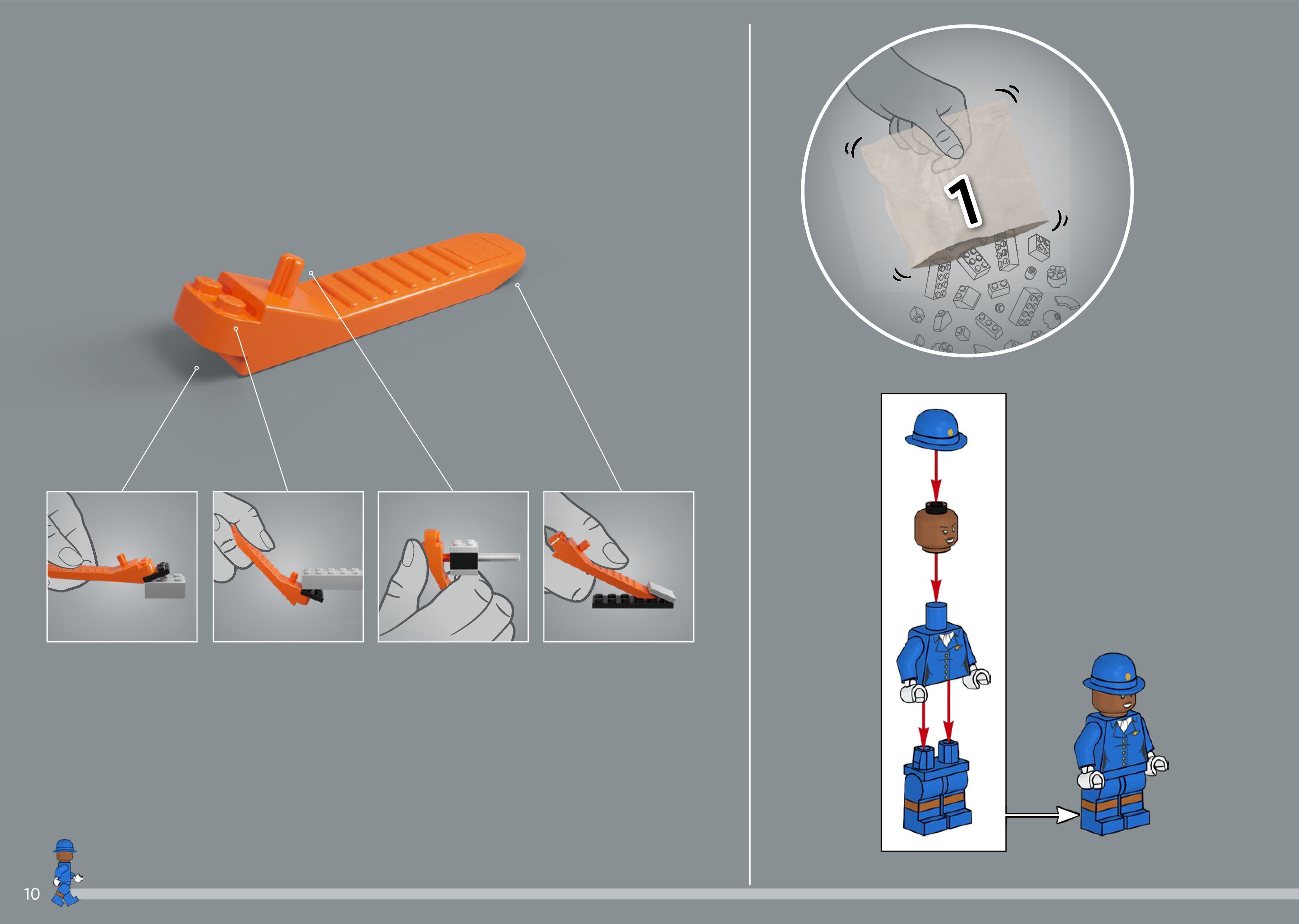 1

10