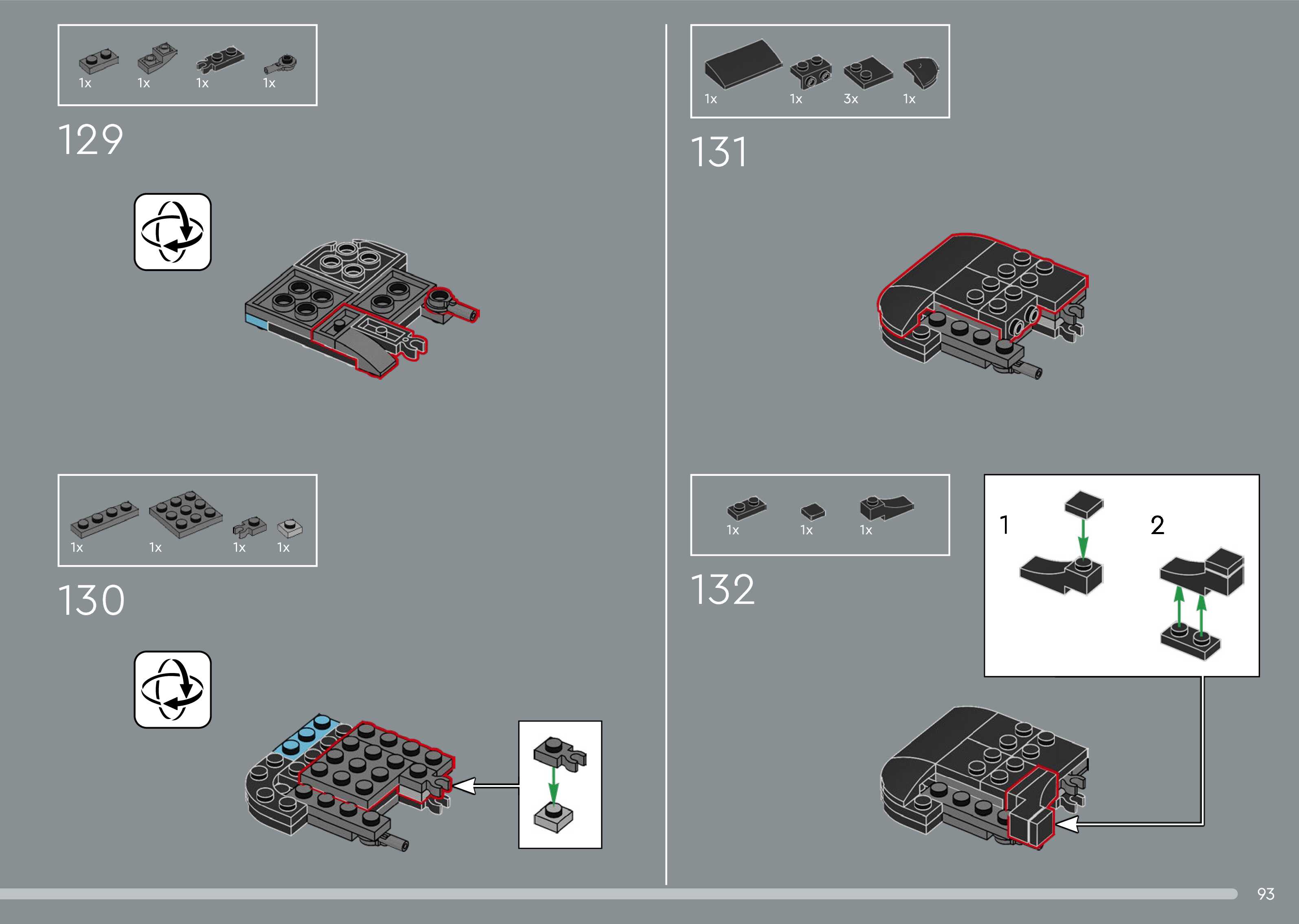 1x 1x 1x 1x

129

1x 1x 1x 1x

130

1x 1x 3x 1x

131

1x 1x 1x

132

1

2

93