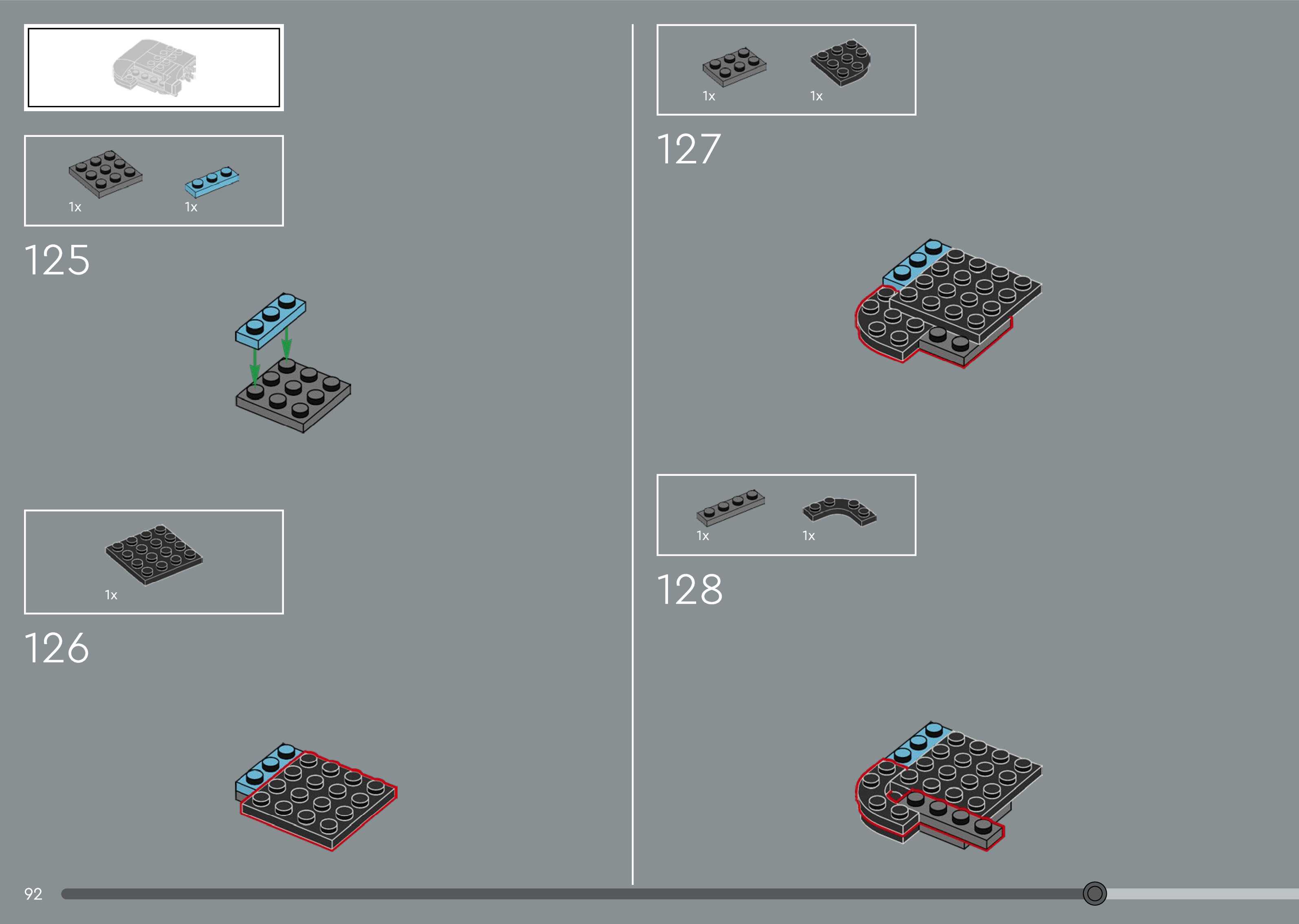 1x 1x

125

1x

126

1x 1x

127

1x 1x

128

92