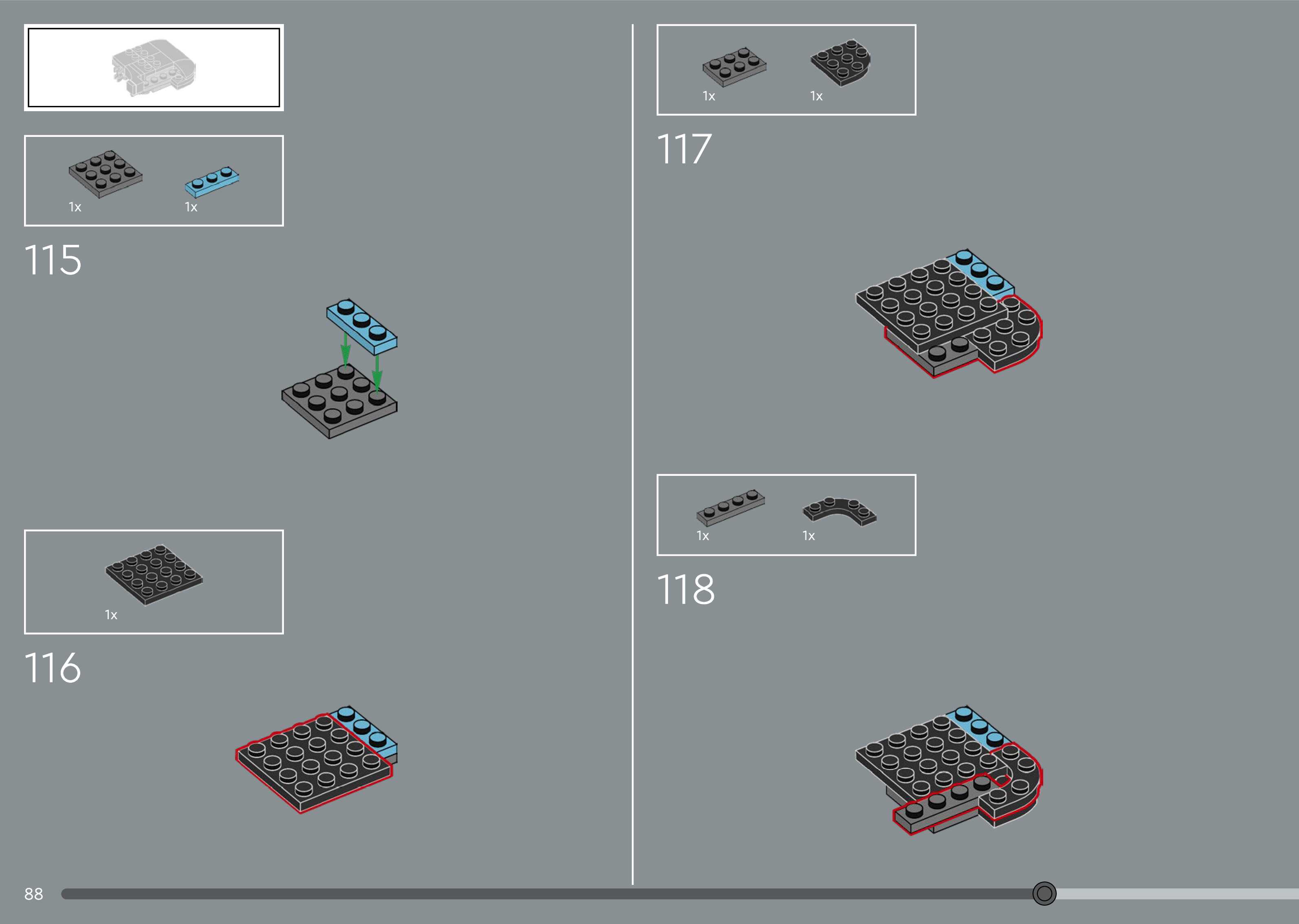 1x 1x

115

1x

116

1x 1x

117

1x 1x

118

88