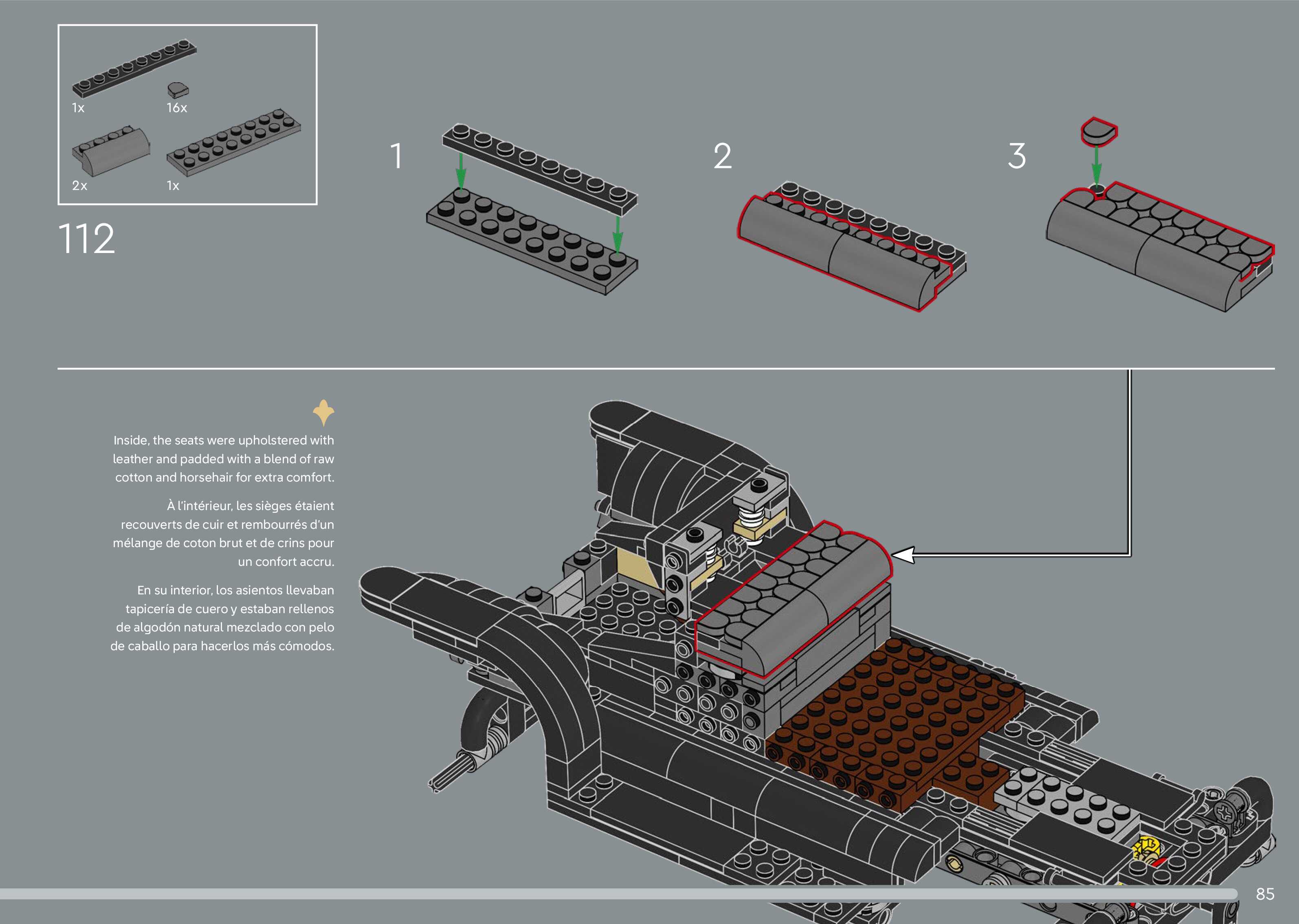 1x
16x
2x
1x

112

1

2

3

Inside, the seats were upholstered with leather and padded with a blend of raw cotton and horsehair for extra comfort.

À l'intérieur, les sièges étaient recouverts de cuir et rembourrés d'un mélange de coton brut et de crins pour un confort accru.

En su interior, los asientos llevaban tapicería de cuero y estaban rellenos de algodón natural mezclado con pelo de caballo para hacerlos más cómodos.

85