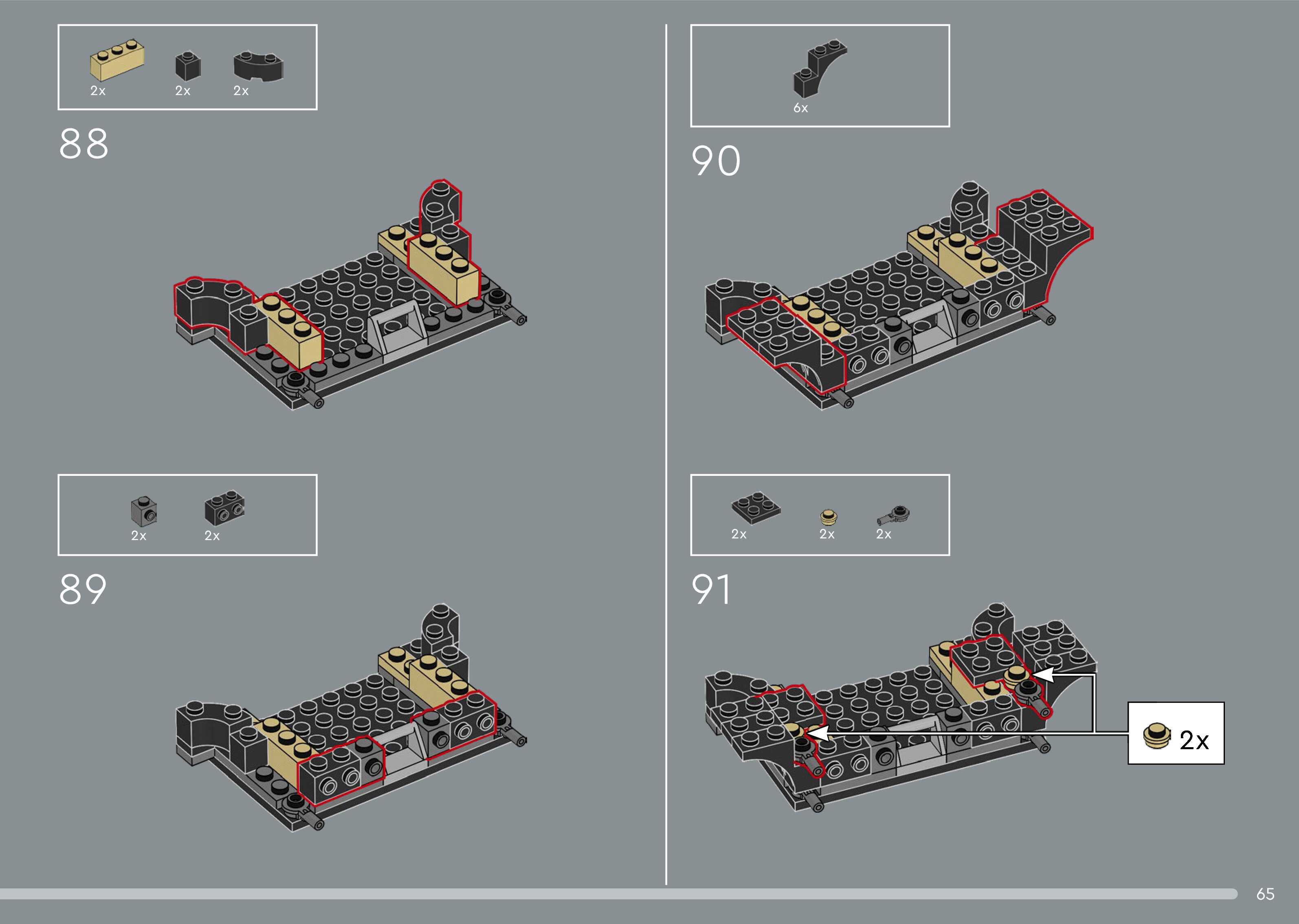 2x 2x 2x

88

2x 2x

89

6x

90

2x 2x 2x

91

2x

65