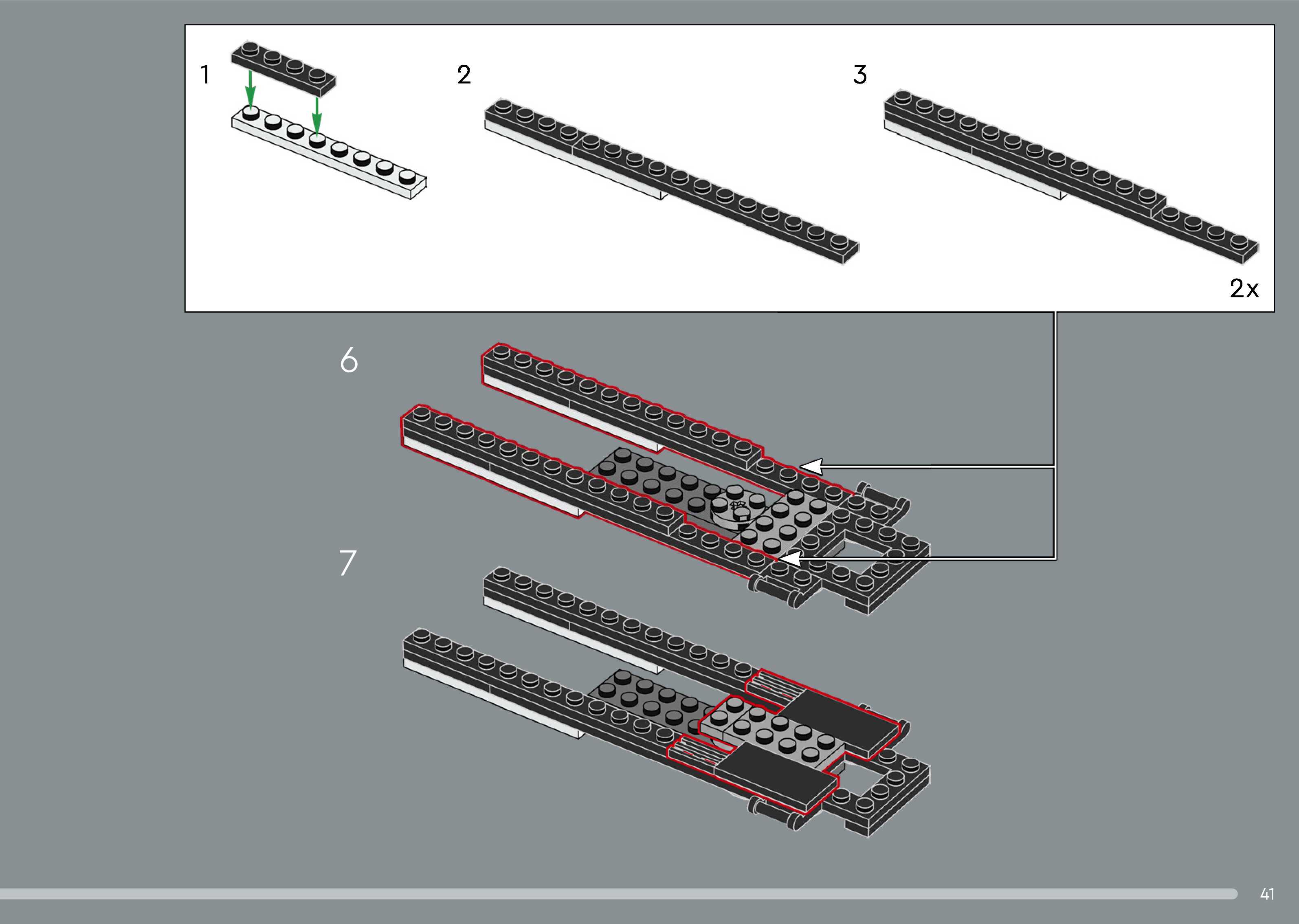 1

2

3

2x

6

7

41