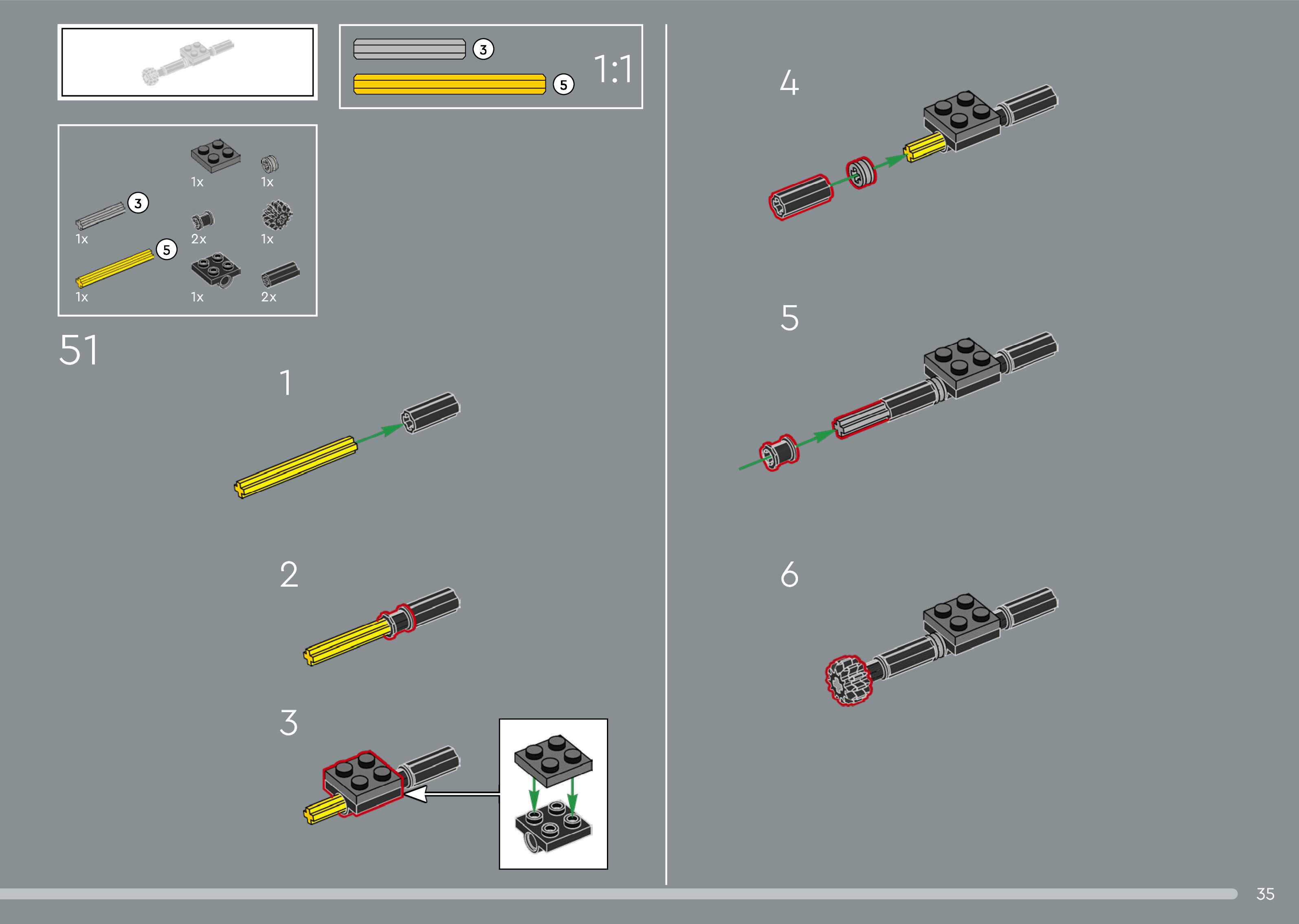 3

5

1:1

1x

1x

3

1x

2x

1x

5

1x

1x

2x

51

1

2

3

4

5

6

35