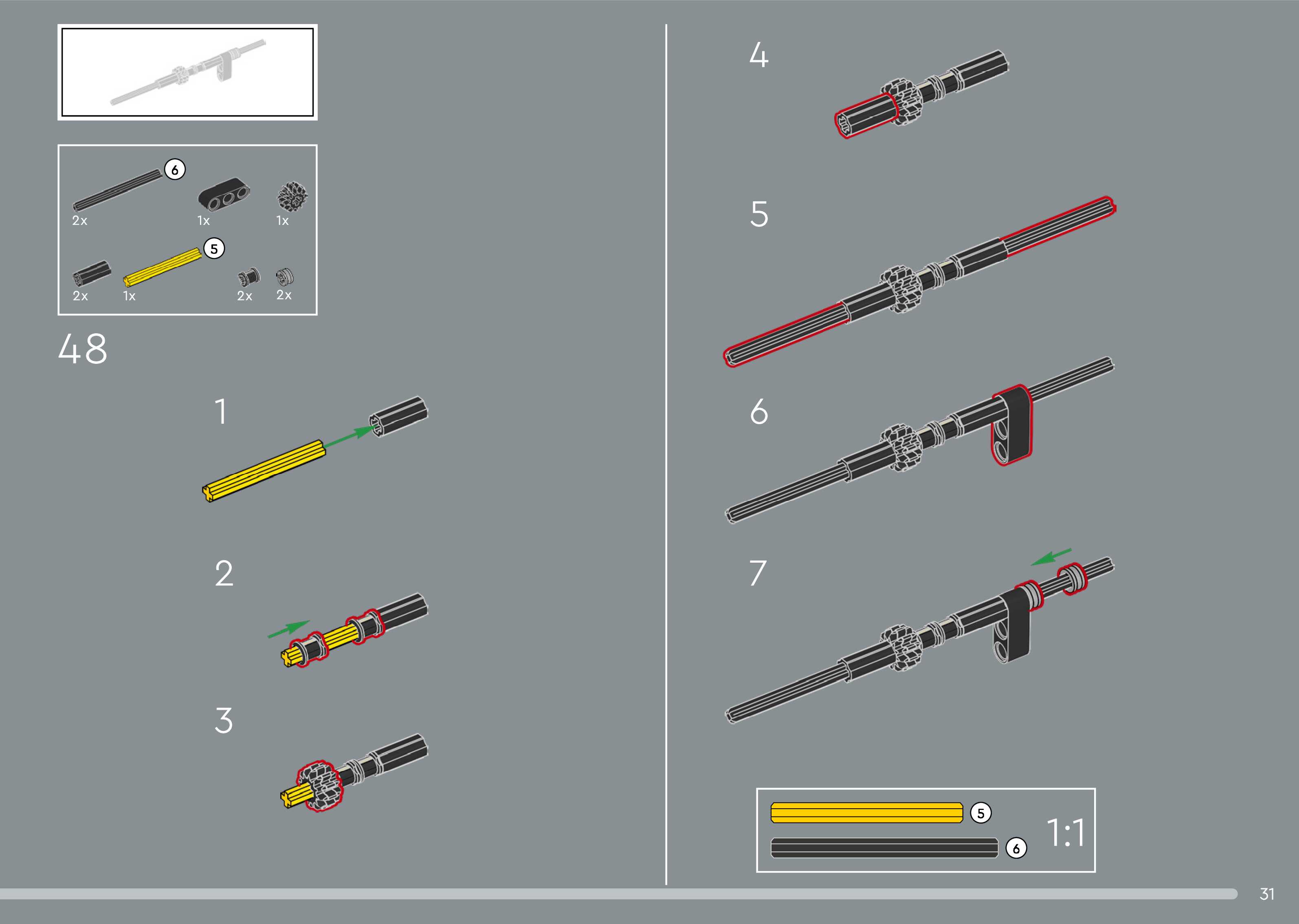 6
2x
1x
1x
5
2x
1x
2x
2x

48

1

2

3

4

5

6

7

5
6
1:1

31