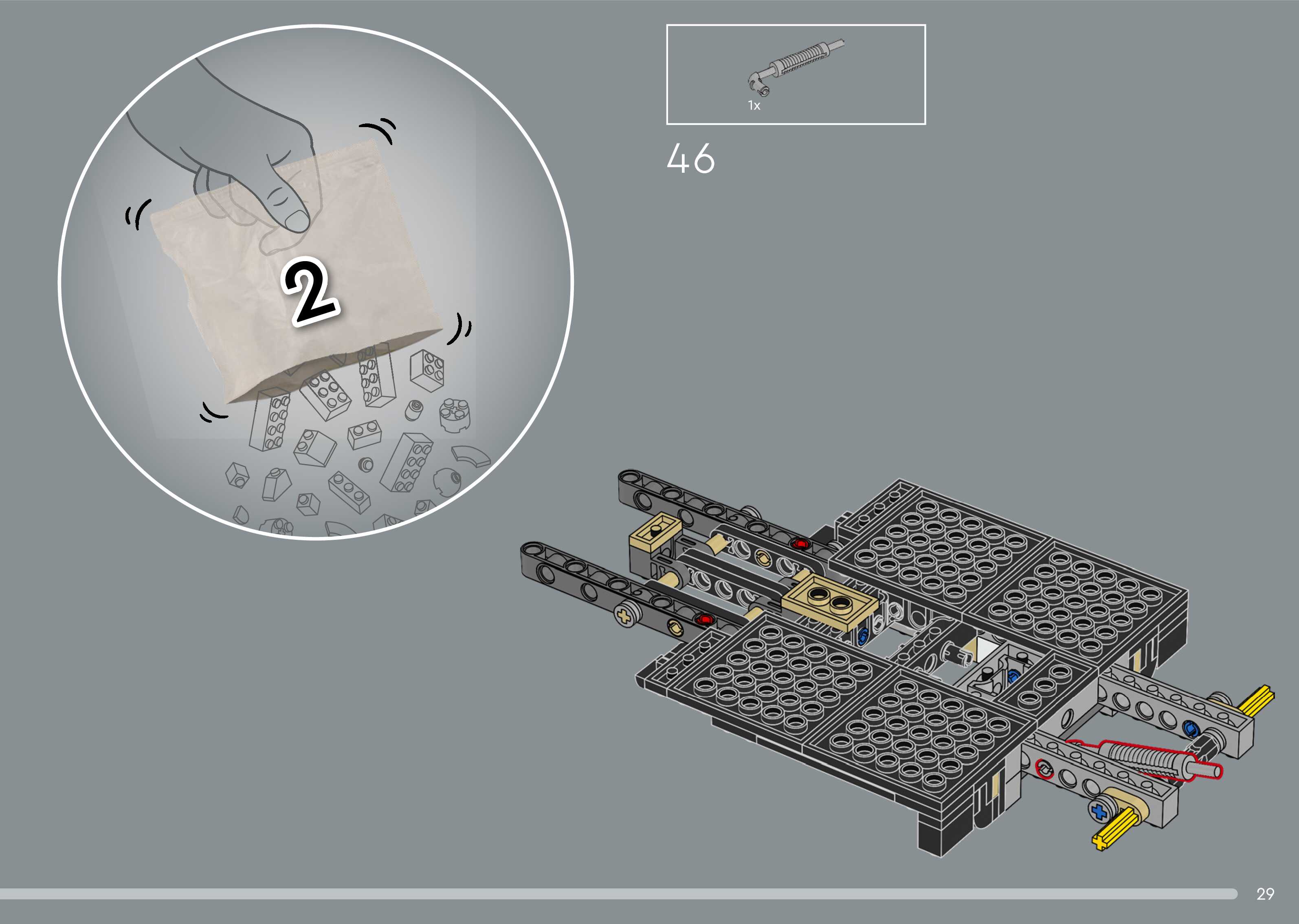 2

1x

46

29