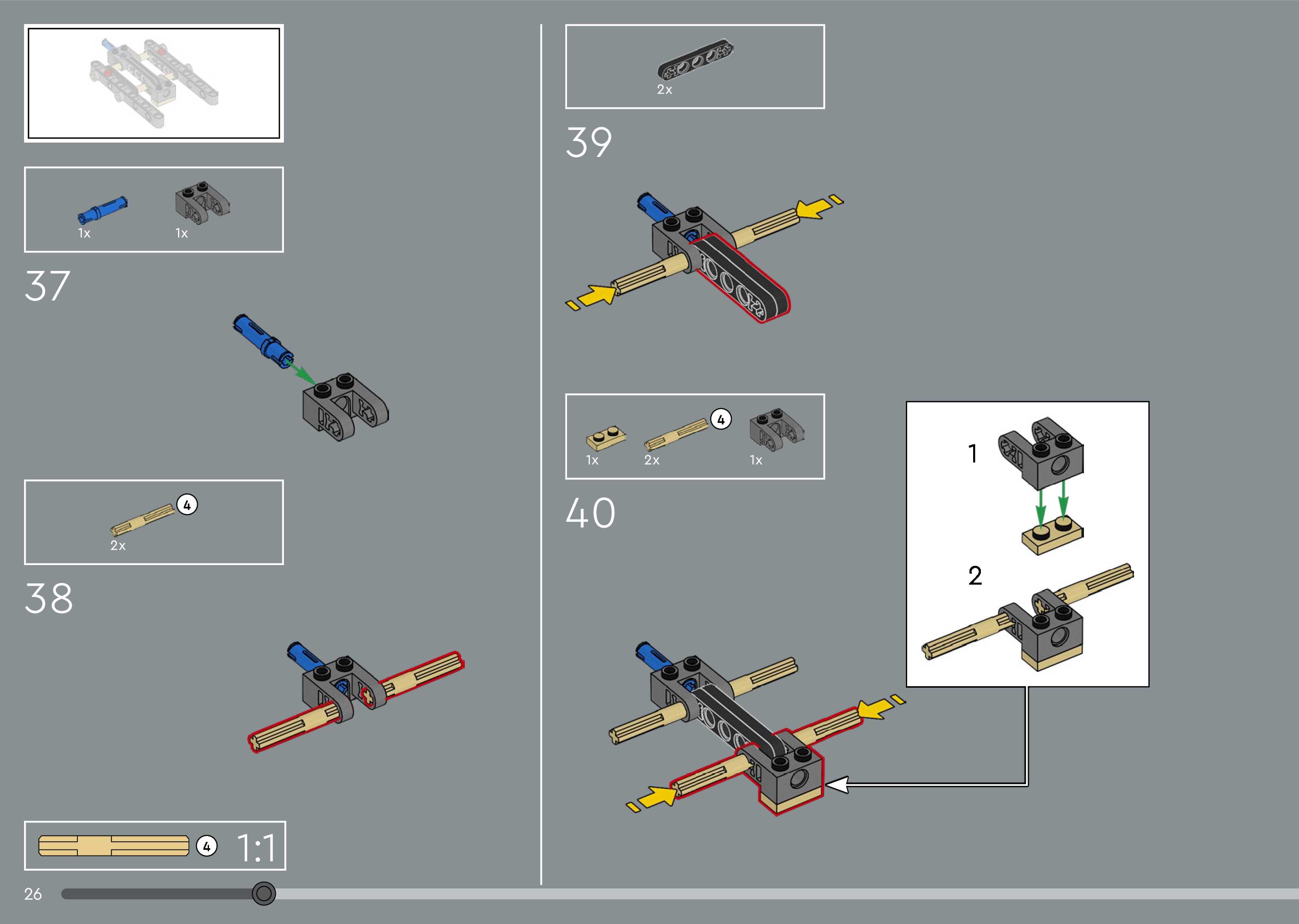 1x 1x

37

4
2x

38

4 1:1

26

2x

39

4
1x 2x 1x

40

1

2