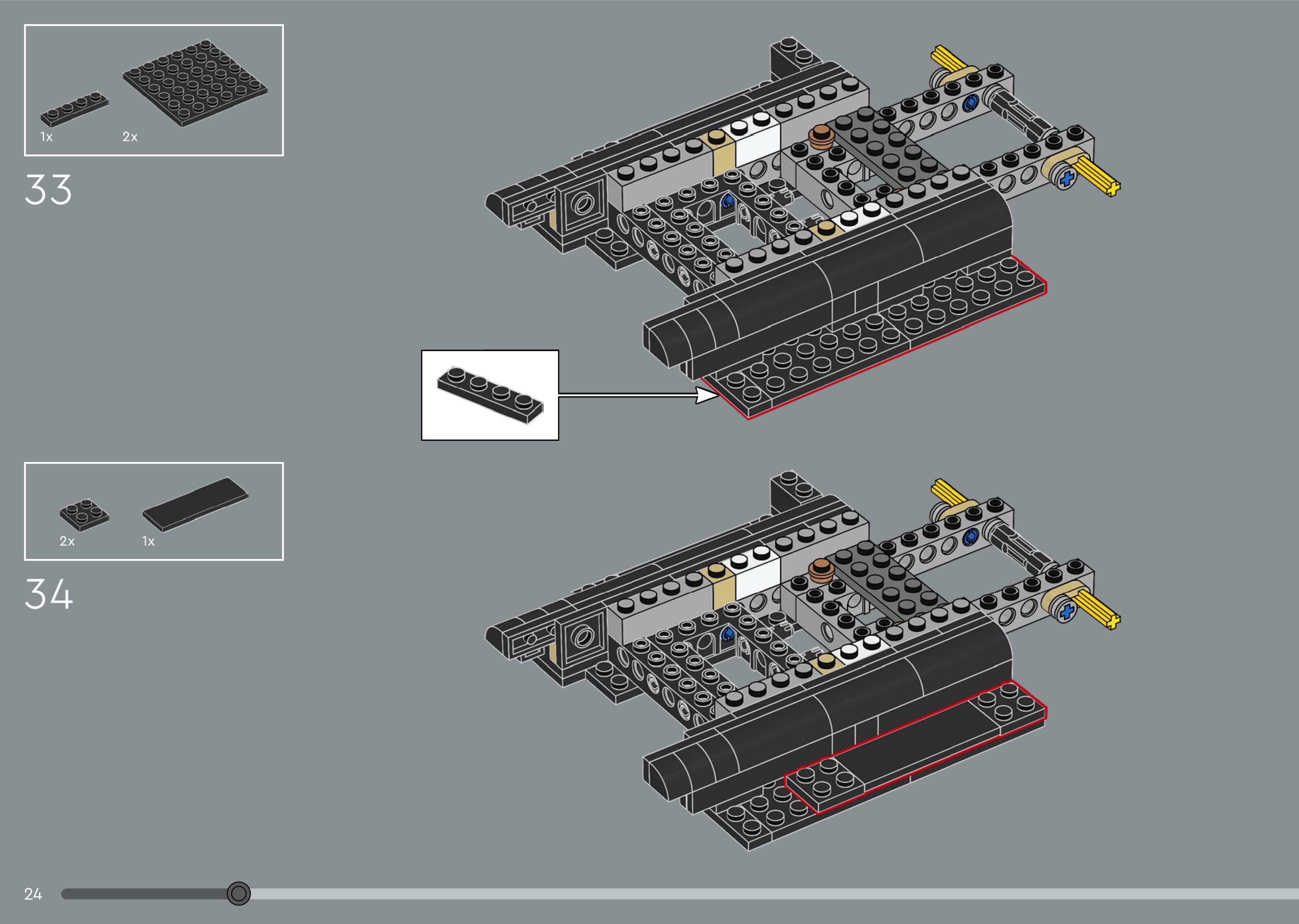 1x
2x
33

2x
1x
34

24