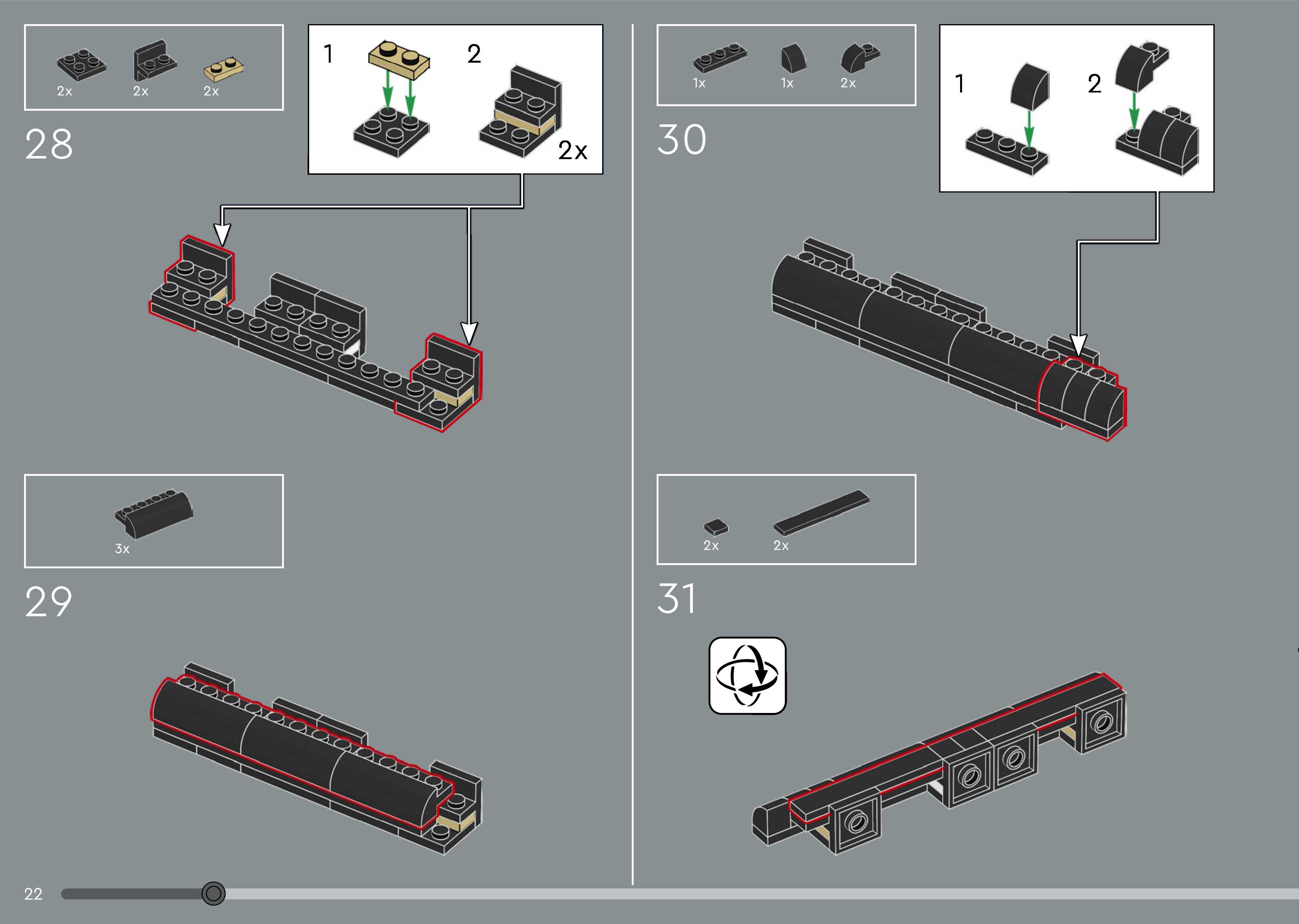 2x 2x 2x

28

1

2

2x

3x

29

1x 1x 2x

30

1

2

2x 2x

31

22