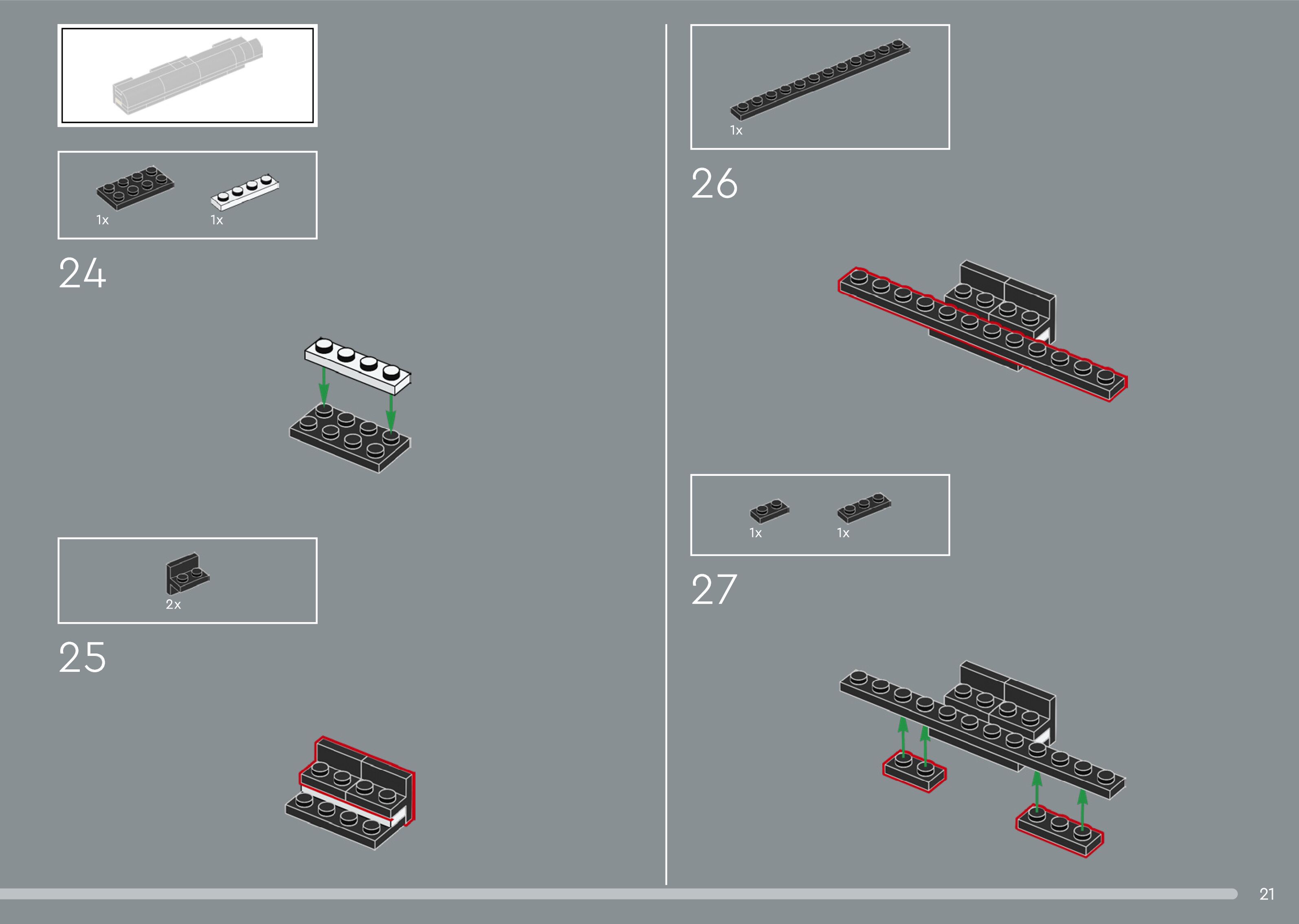 1x
1x

24

2x

25

1x

26

1x
1x

27

21