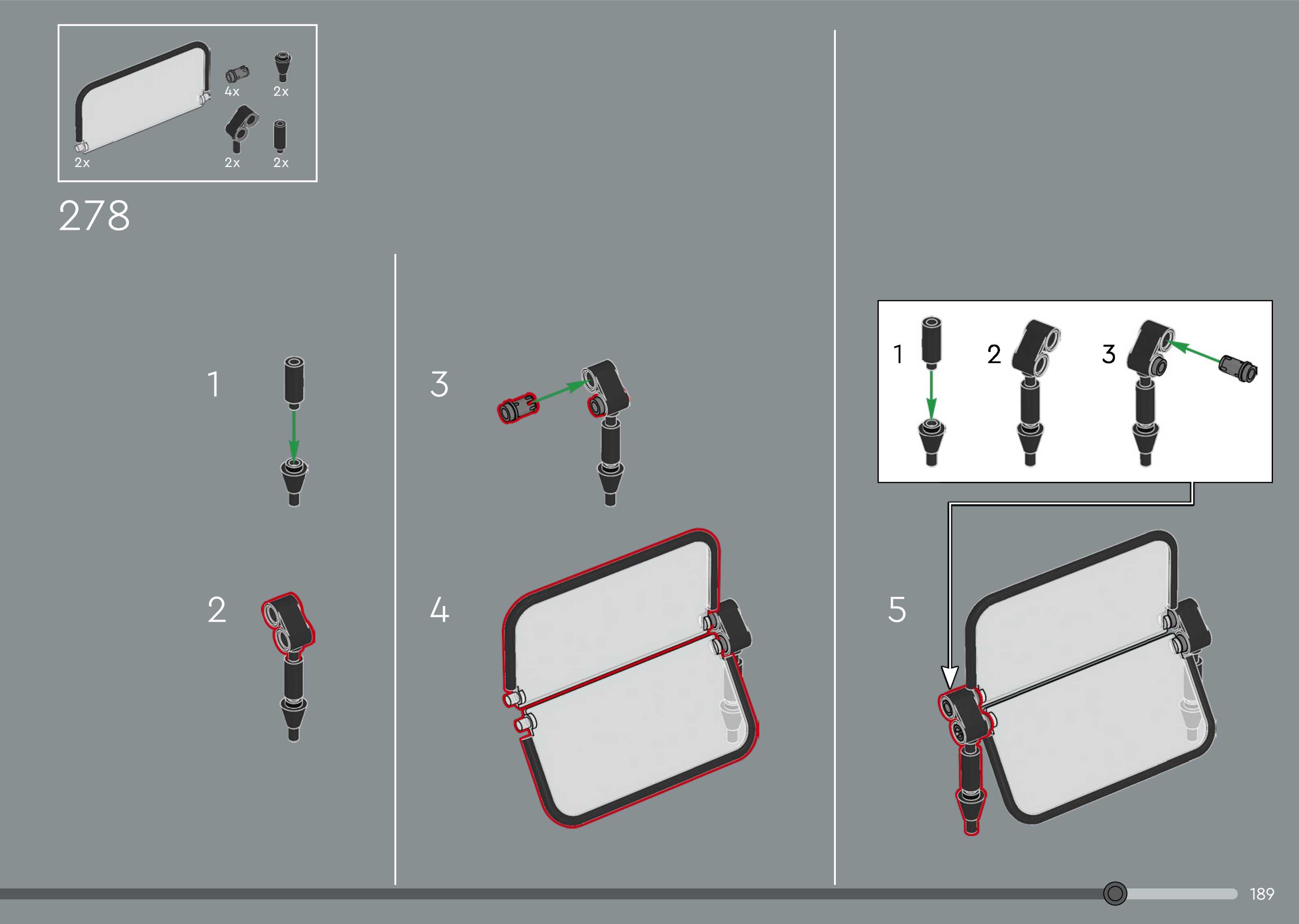 4x
2x
2x
2x
2x

278

1

2

3

4

1
2
3

5

189