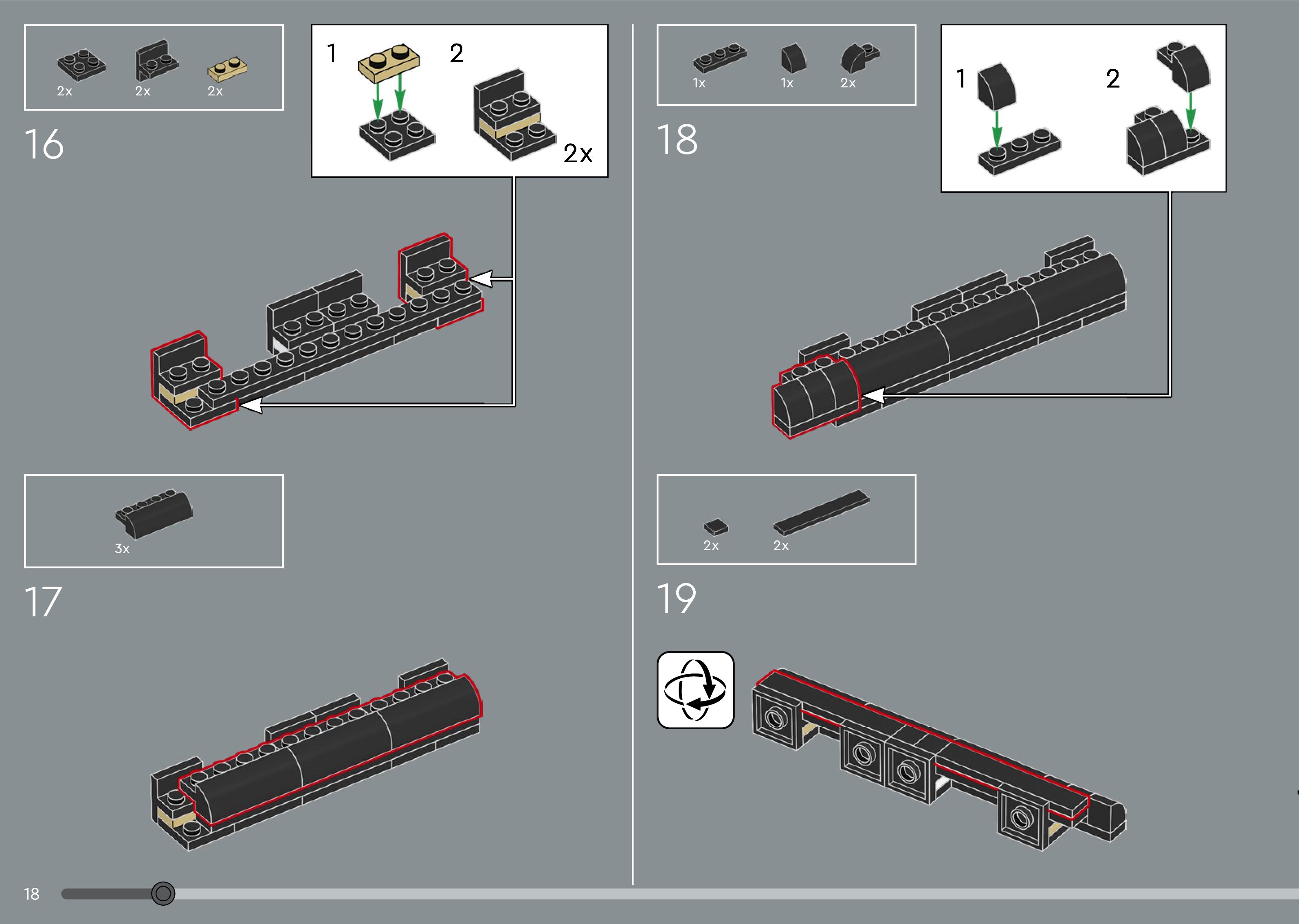 2x 2x 2x

16

1 2

2x

3x

17

1x 1x 2x

18

1 2

2x 2x

19

18