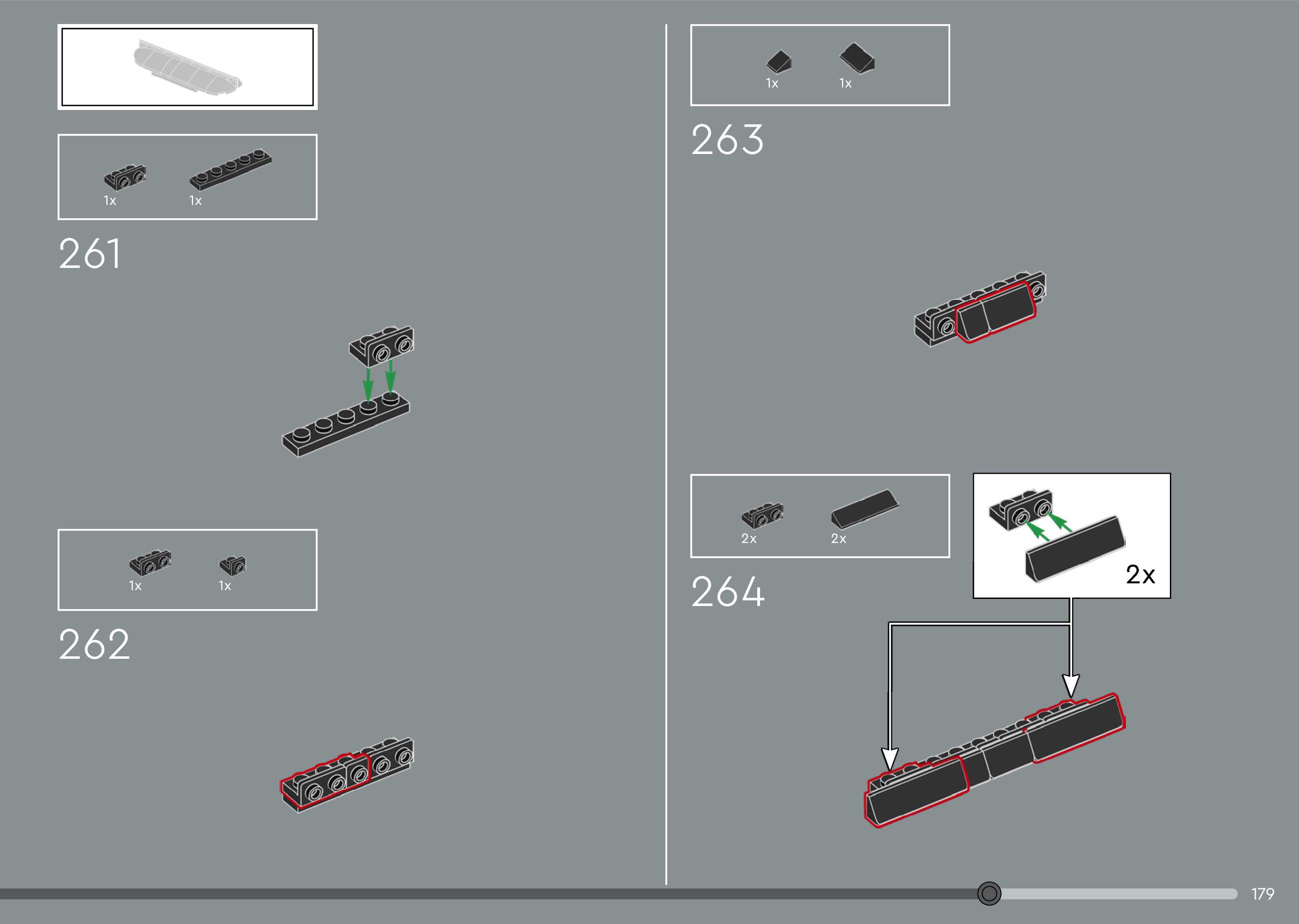 1x 1x

261

1x 1x

262

1x 1x

263

2x 2x

264

2x

179