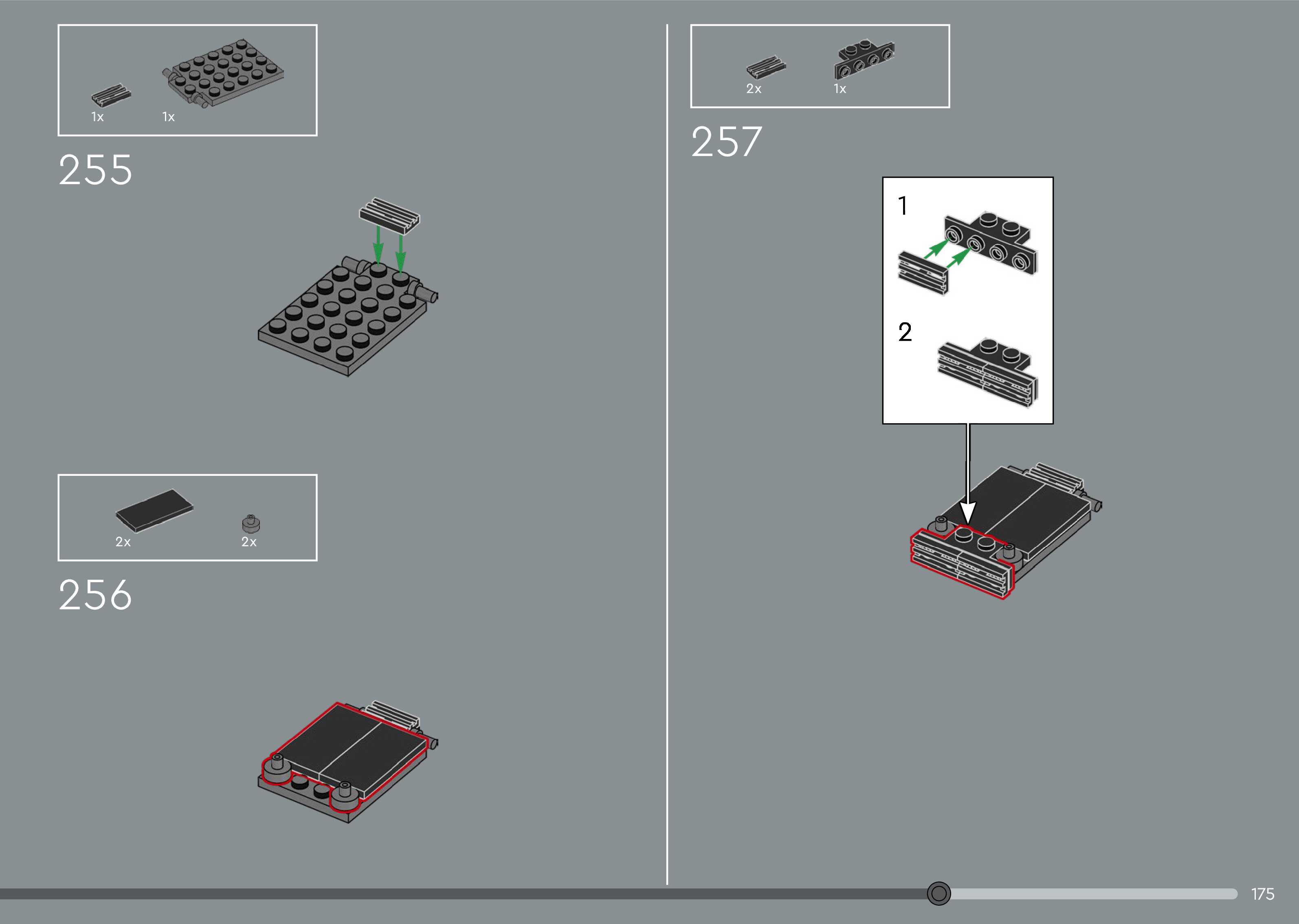 1x 1x

255

2x 2x

256

2x 1x

257

1

2

175