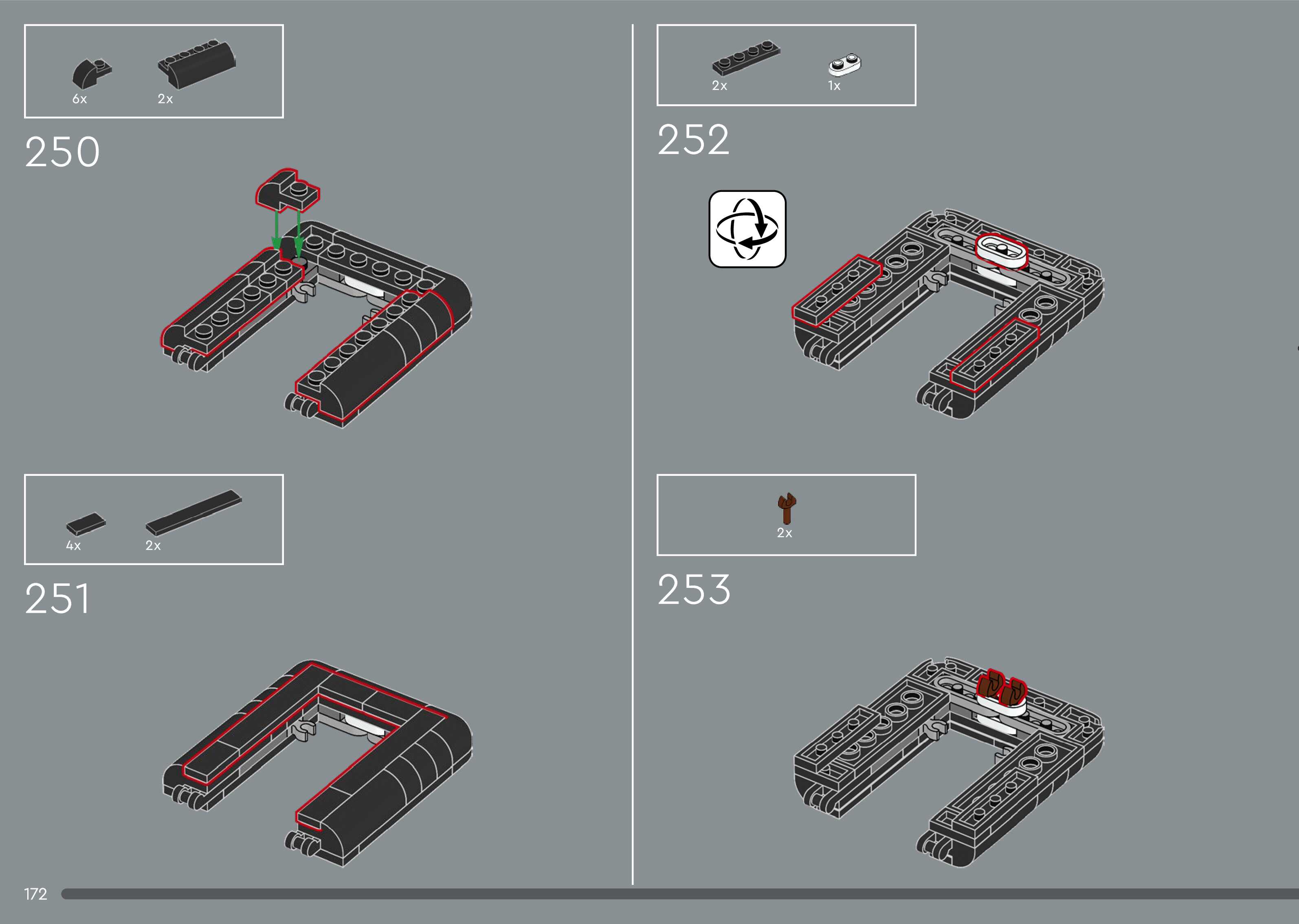 6x 2x

250

4x 2x

251

2x 1x

252

2x

253

172