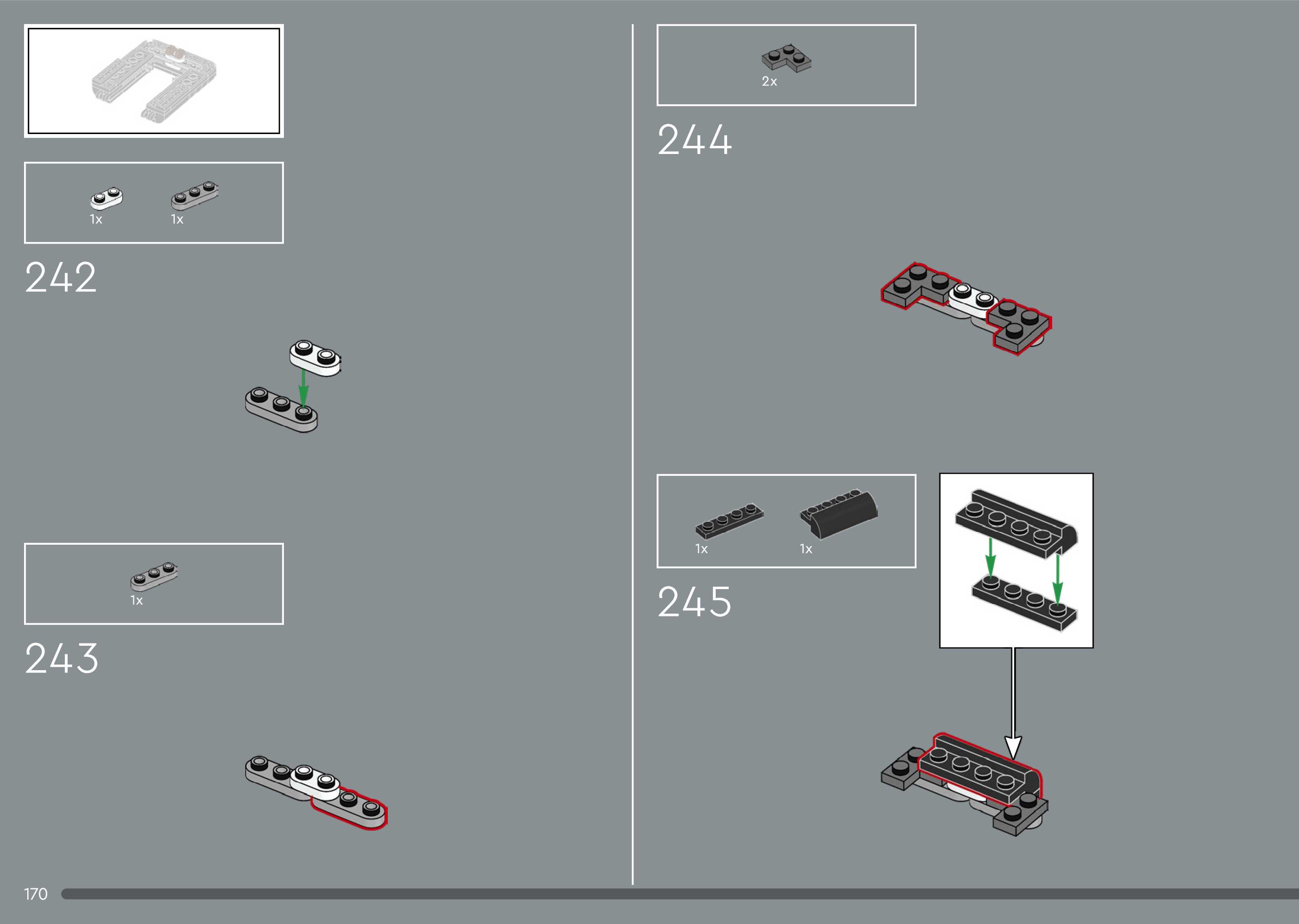 1x 1x

242

1x

243

2x

244

1x 1x

245

170