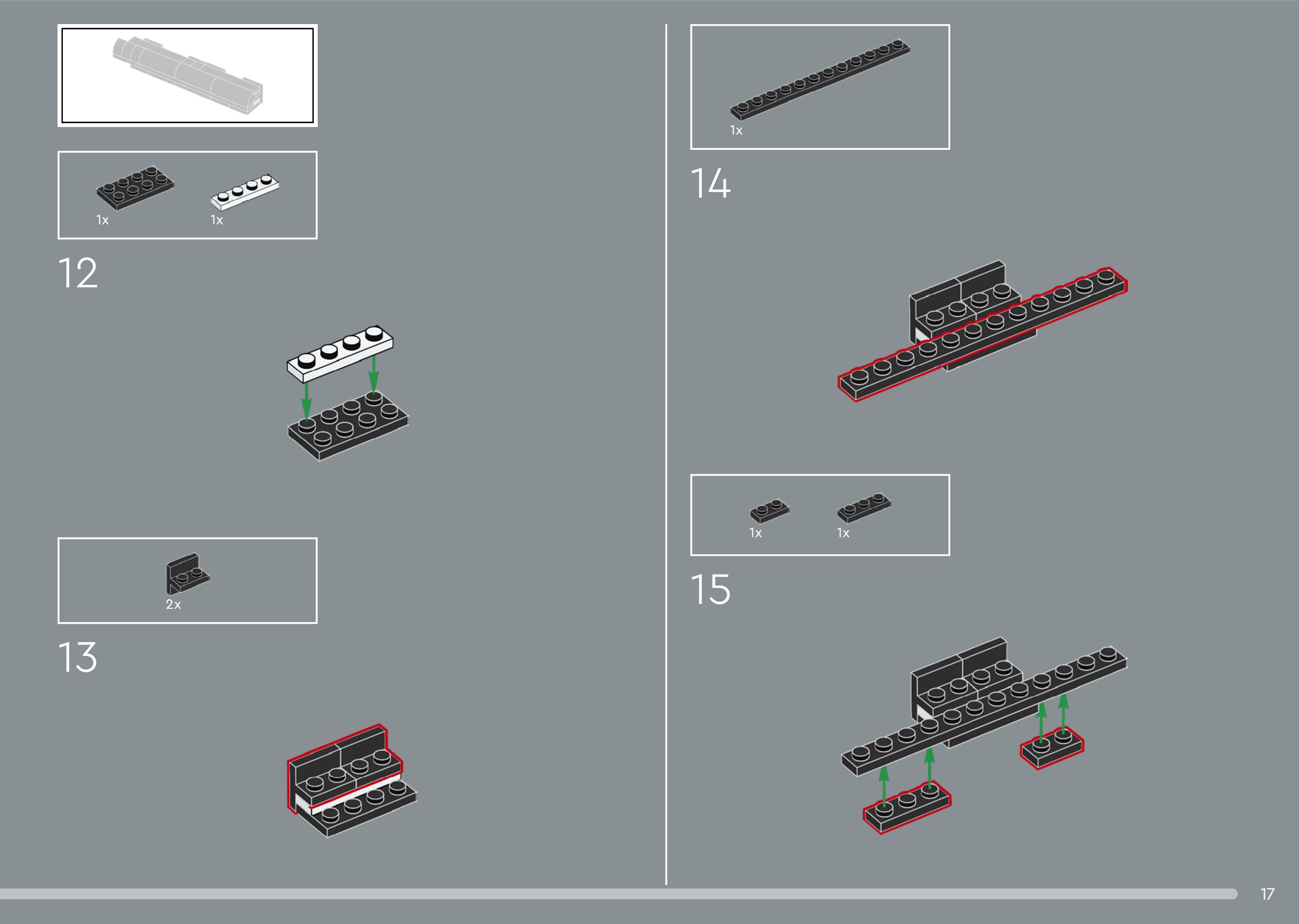 1x

1x

12

2x

13

1x

14

1x

1x

15

17