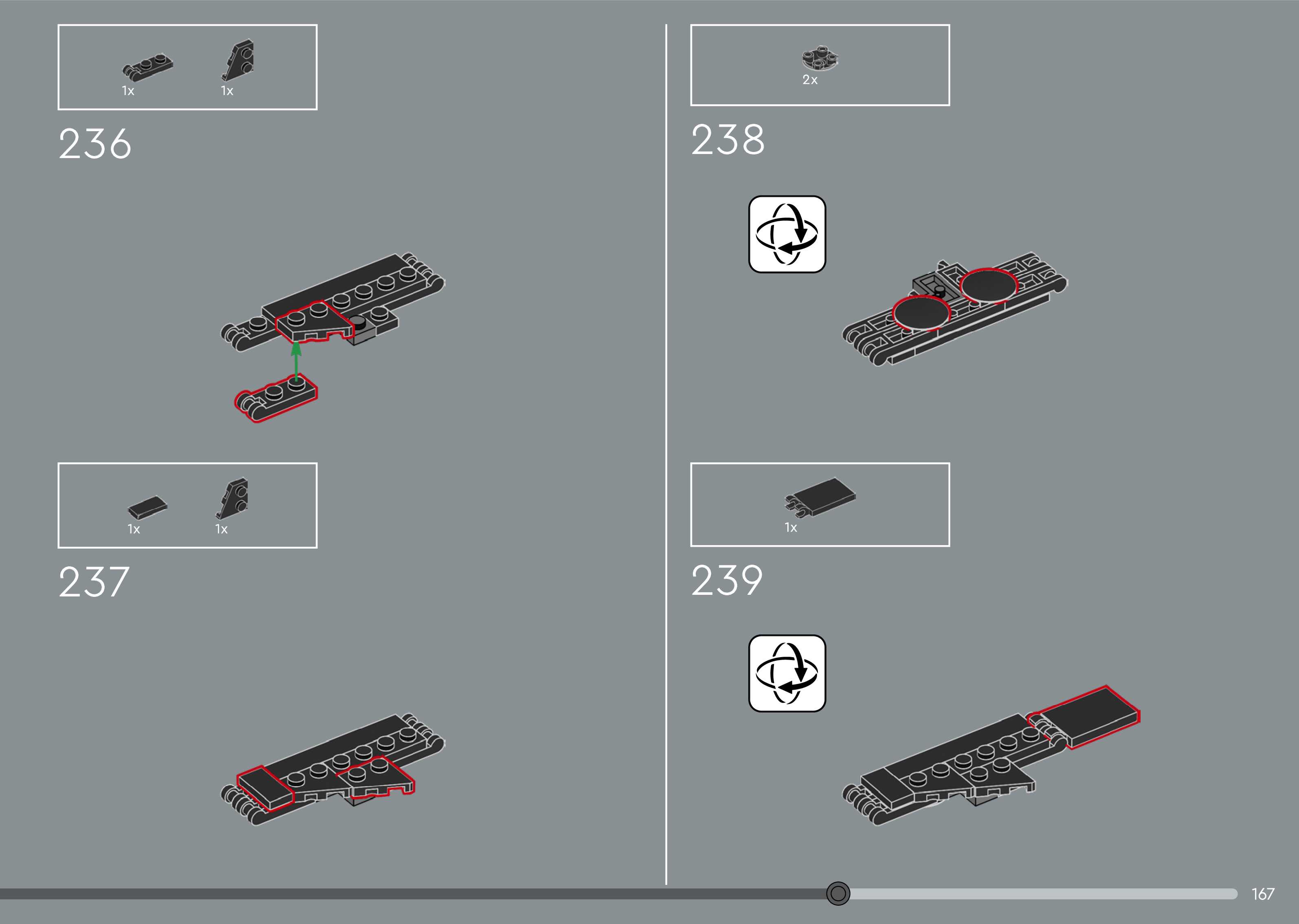 1x 1x

236

1x 1x

237

2x

238

1x

239

167