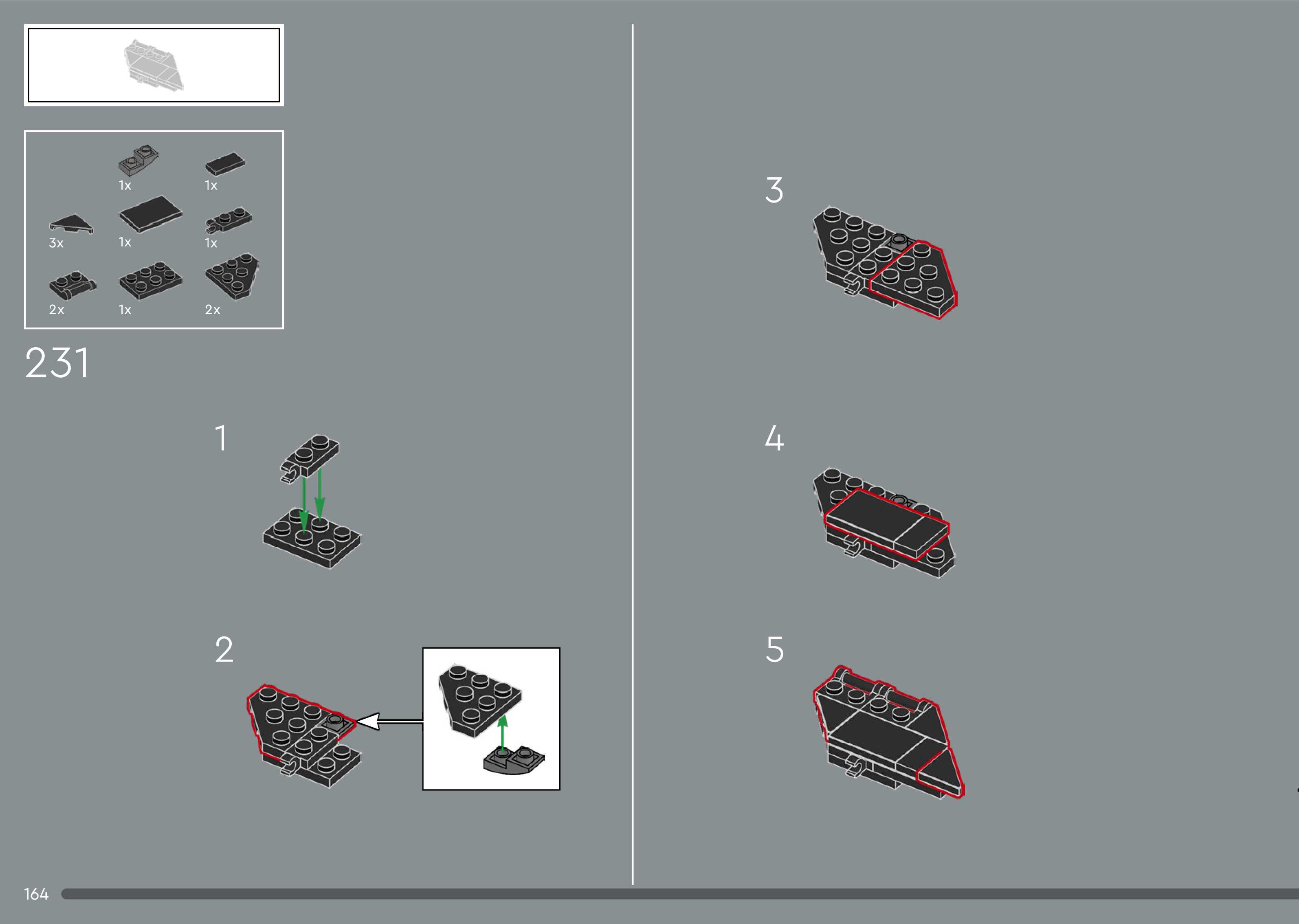 1x 1x

3x 1x 1x

2x 1x 2x

231

1

2

3

4

5

164