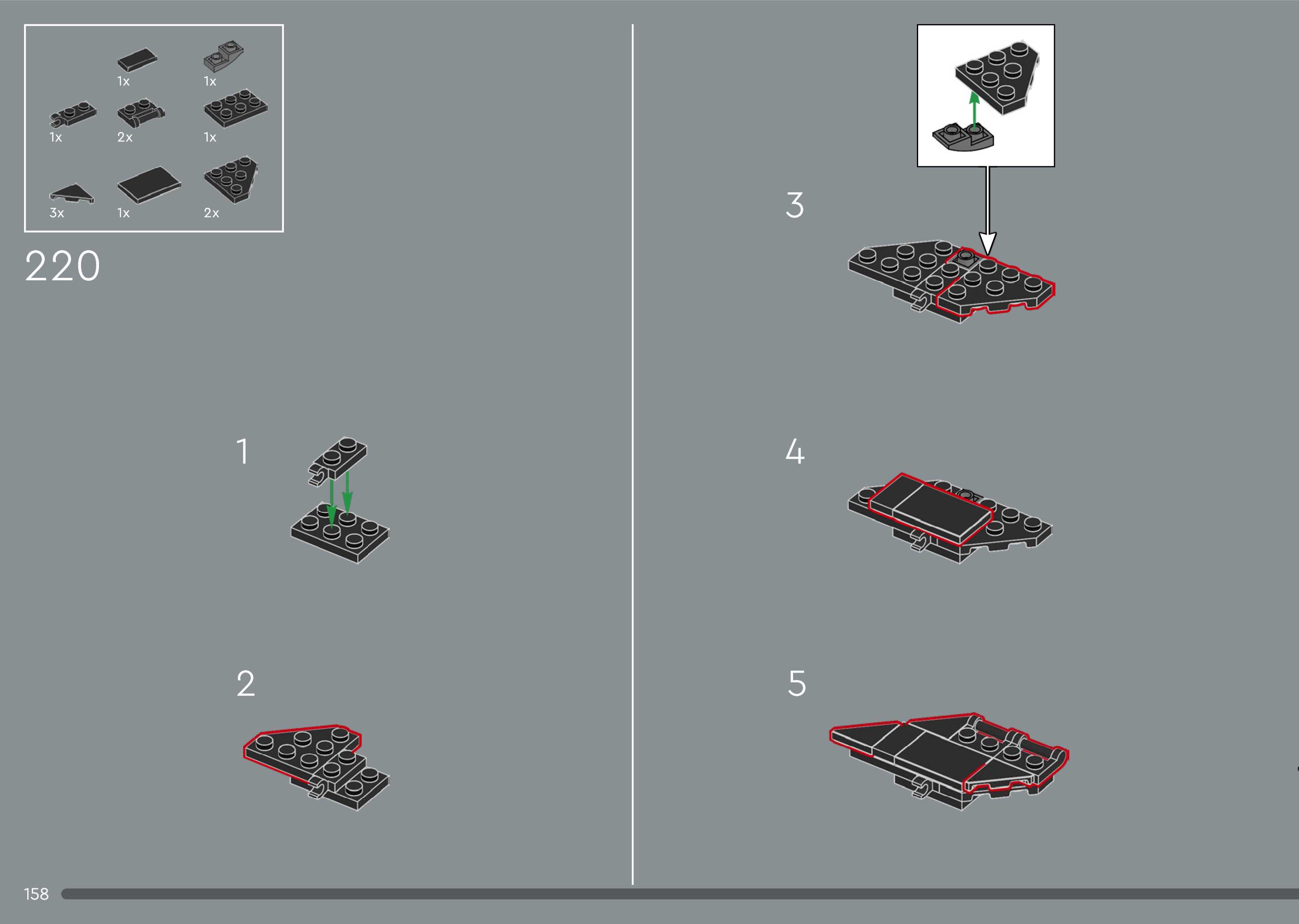 1x
1x
1x
2x
1x
3x
1x
2x

220

1

2

3

4

5

158