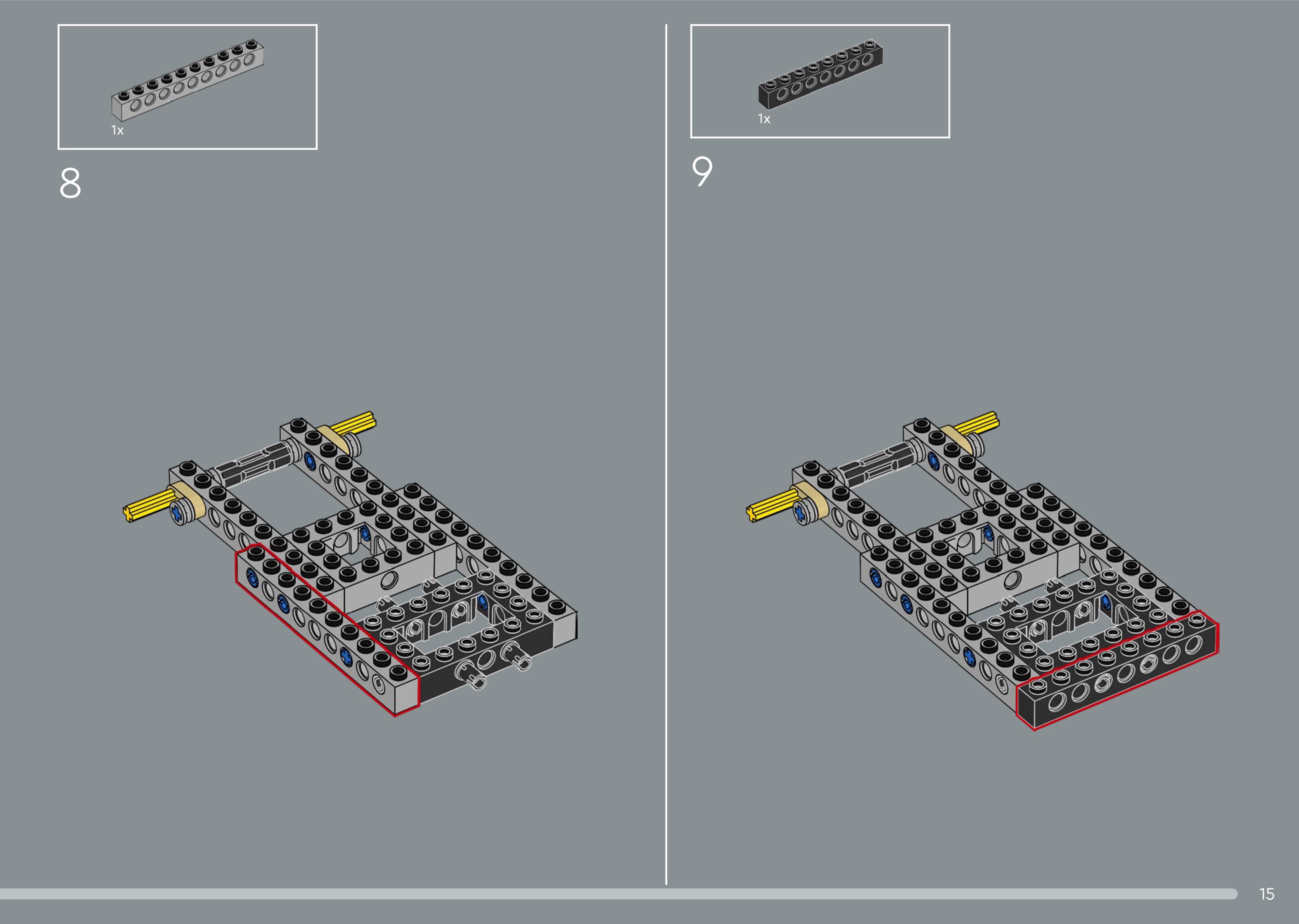 1x

8

1x

9

15