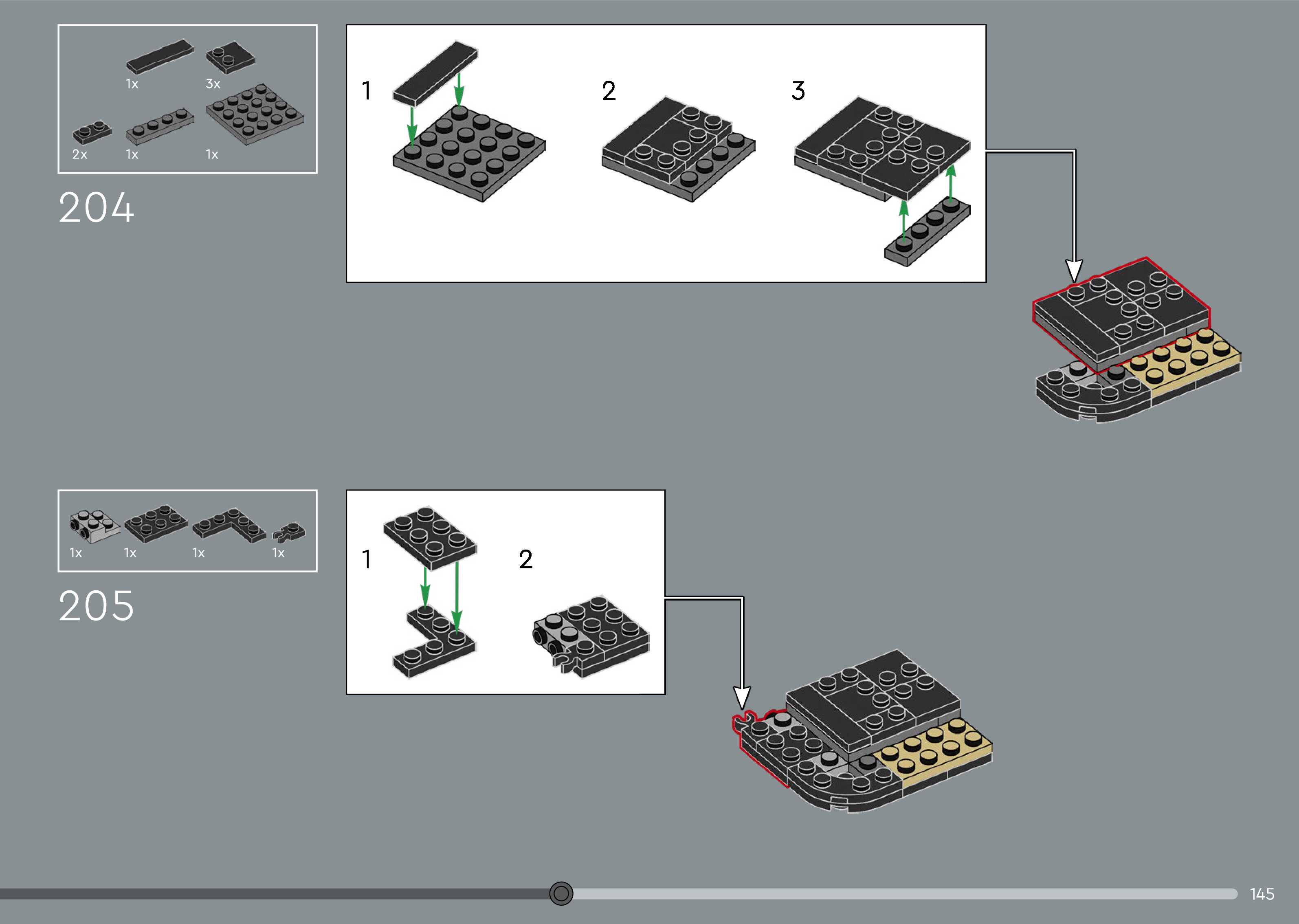 1x 3x
2x 1x 1x

204

1 2 3

1x 1x 1x 1x

205

1 2

145