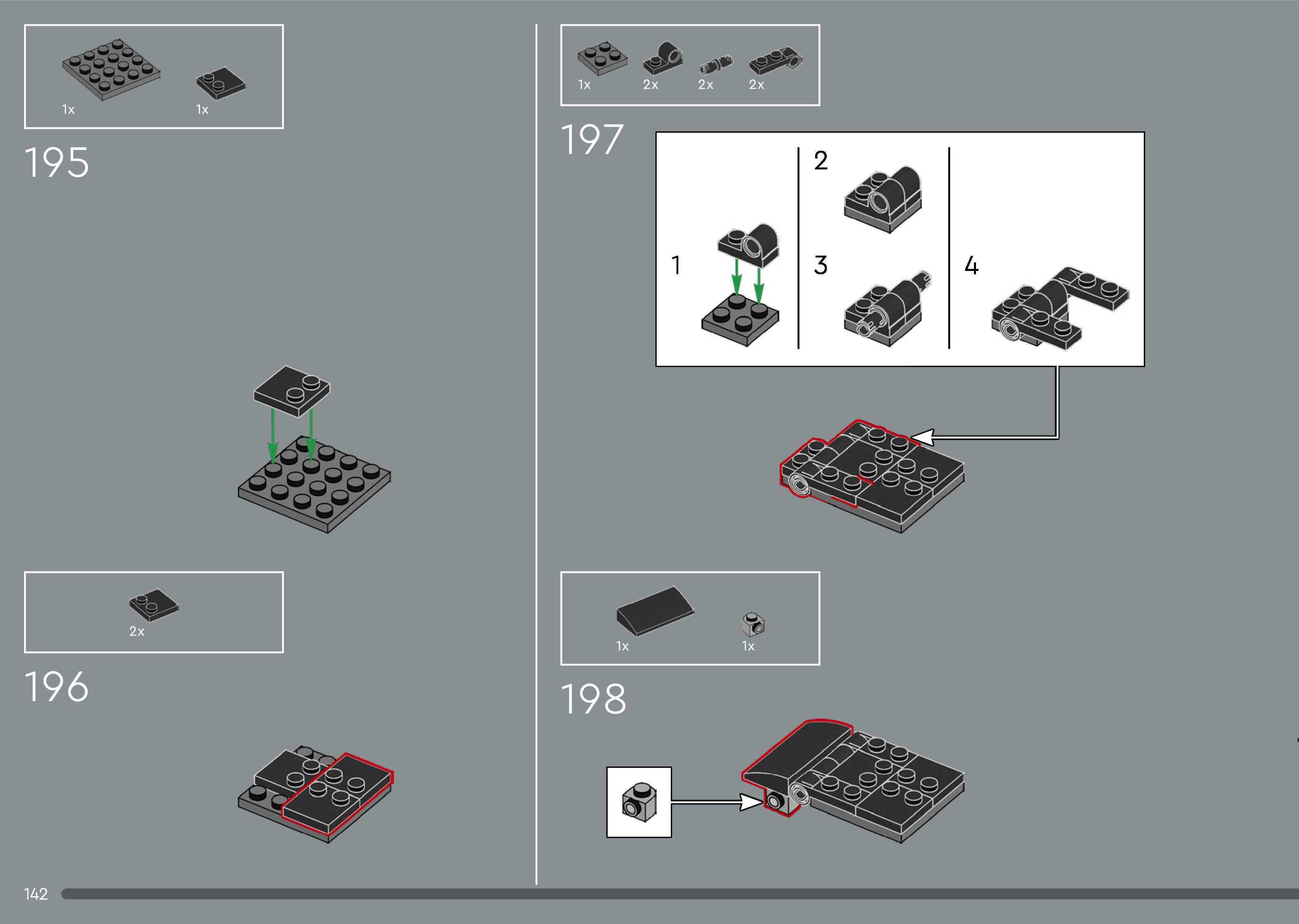 1x 1x

195

2x

196

1x 2x 2x 2x

197

1

2

3

4

1x 1x

198

142