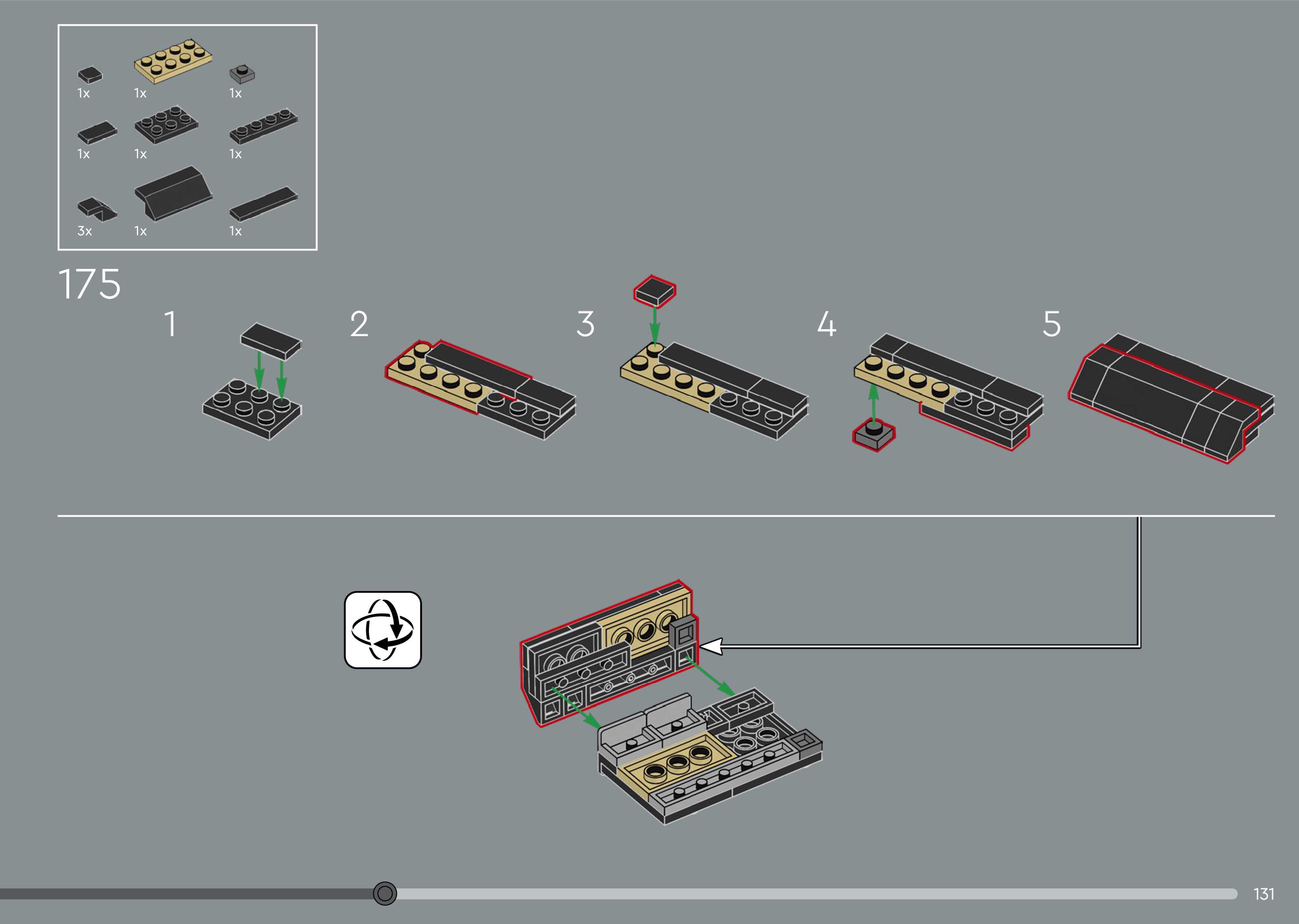 1x
1x
1x
1x
1x
1x
3x
1x
1x

175

1

2

3

4

5

131