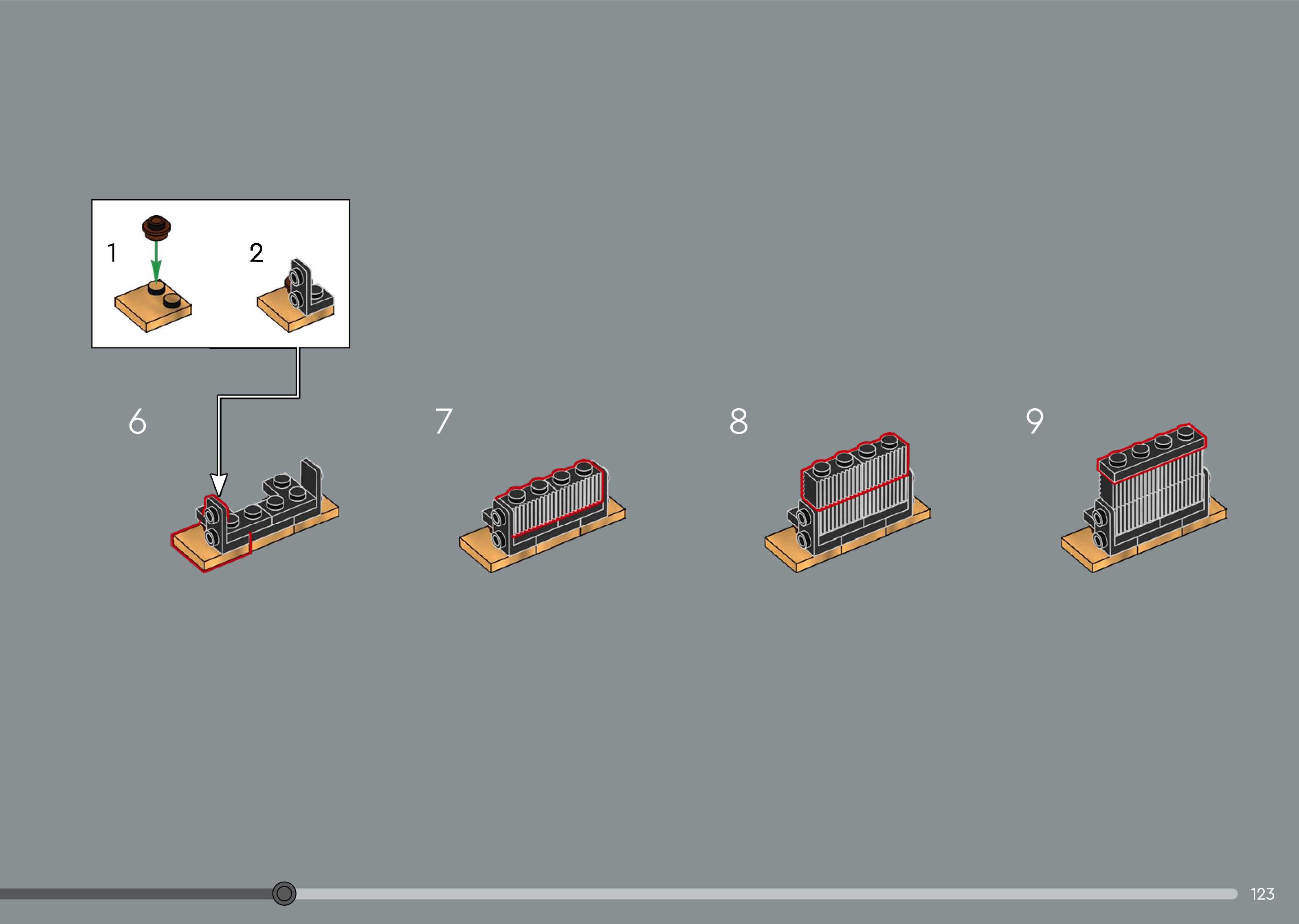 1

2

6

7

8

9

123