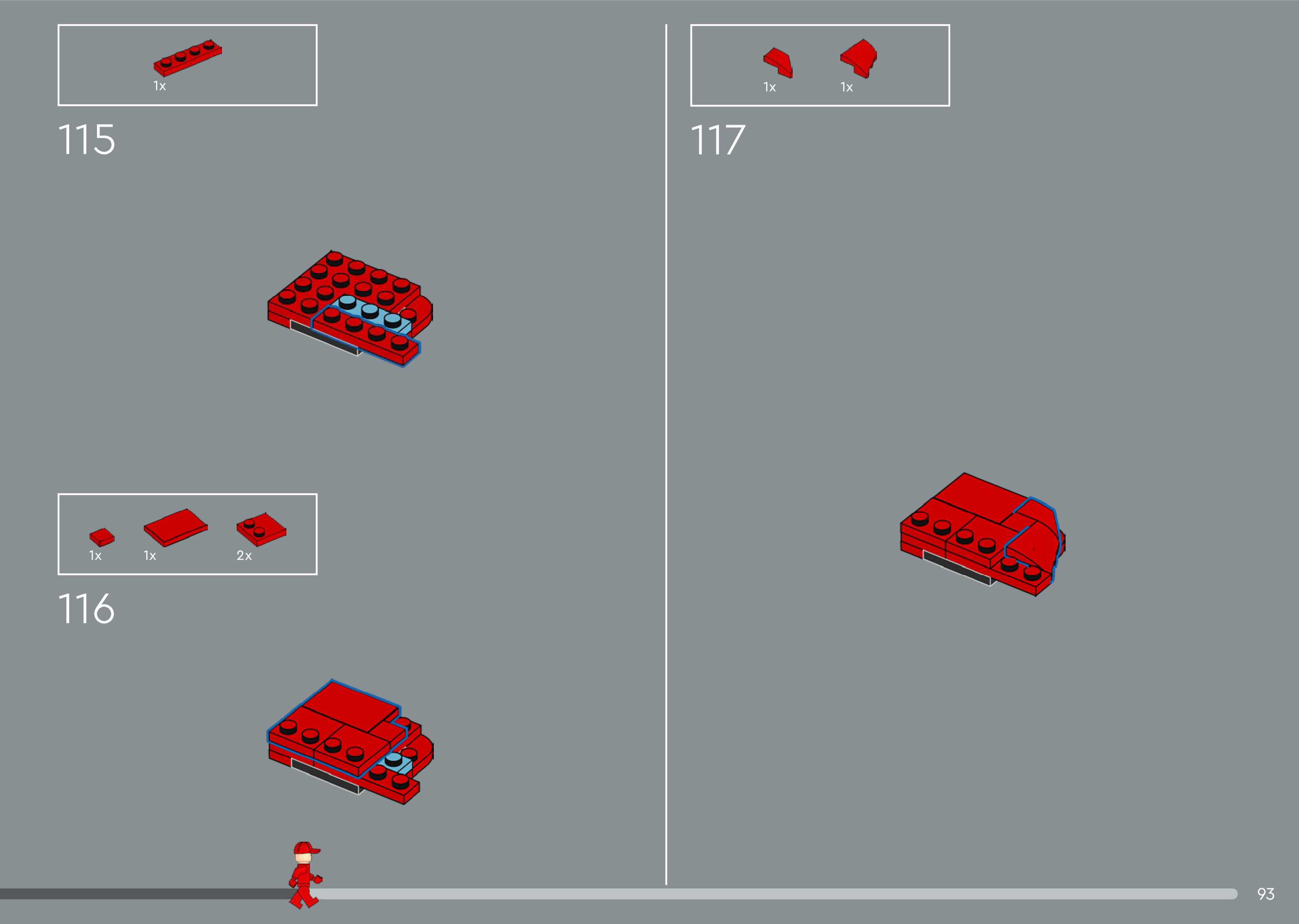 1x

115

1x 1x 2x

116

1x 1x

117

93