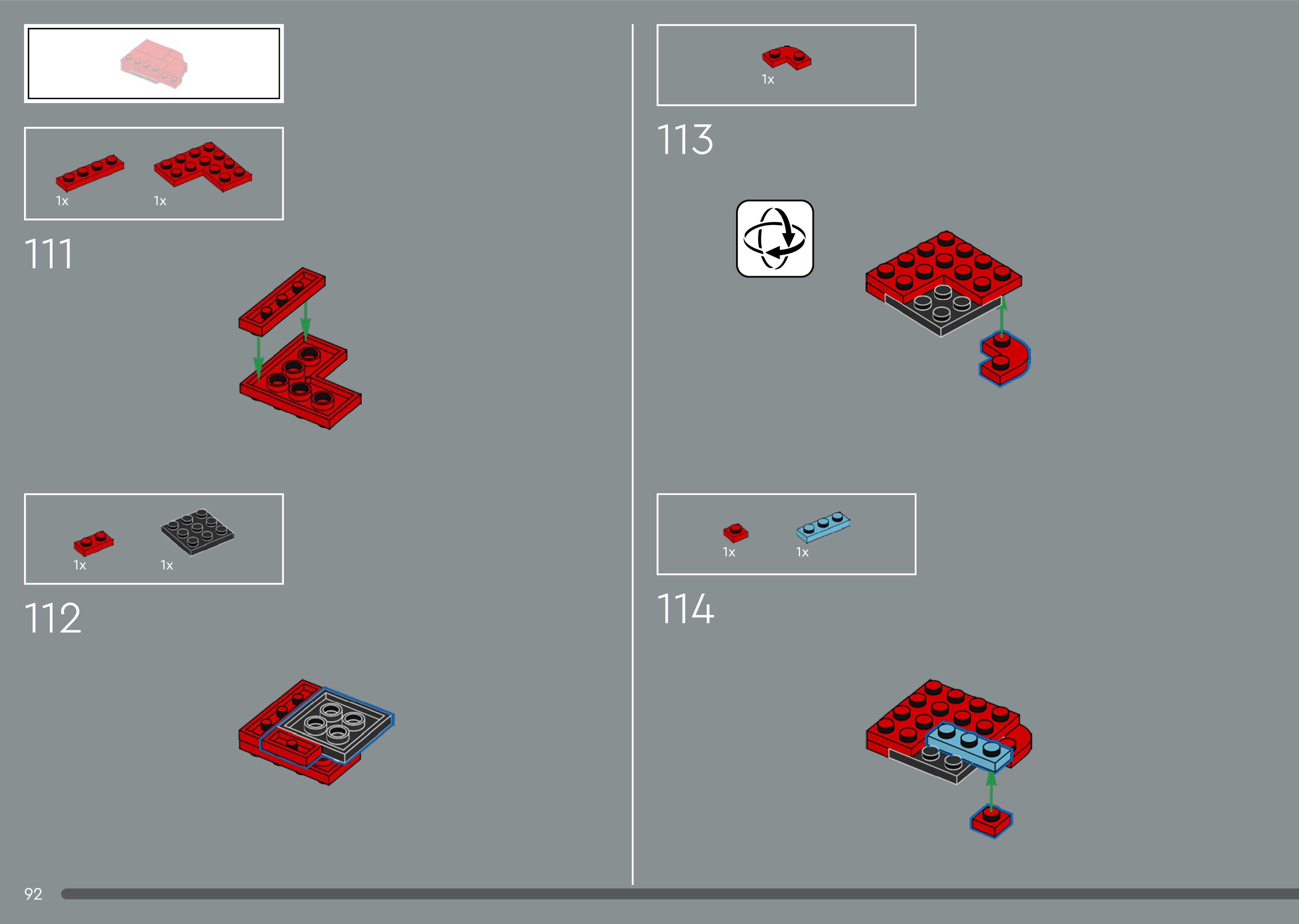 1x 1x

111

1x 1x

112

1x

113

1x 1x

114

92