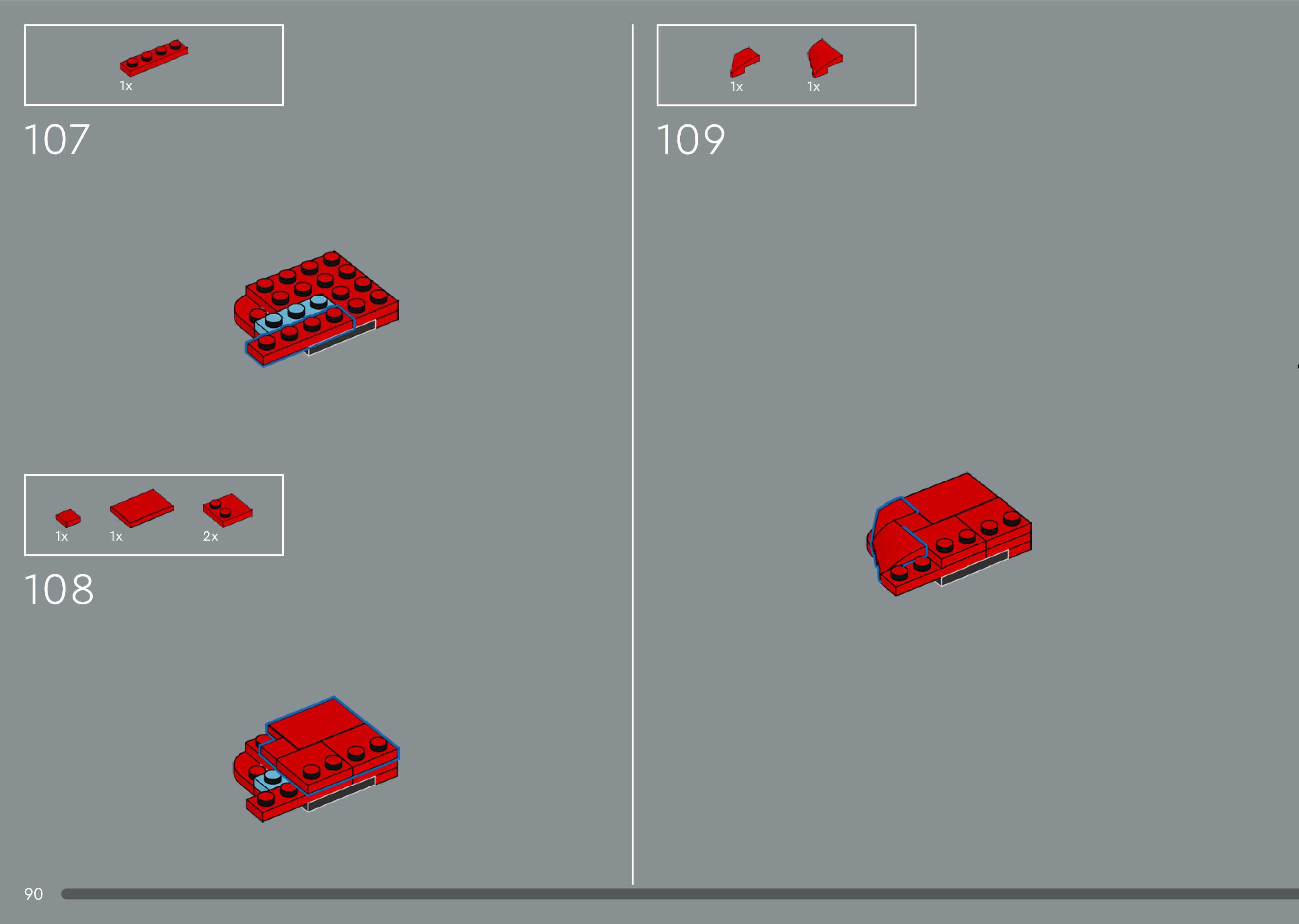 1x

107

1x 1x 2x

108

1x 1x

109

90