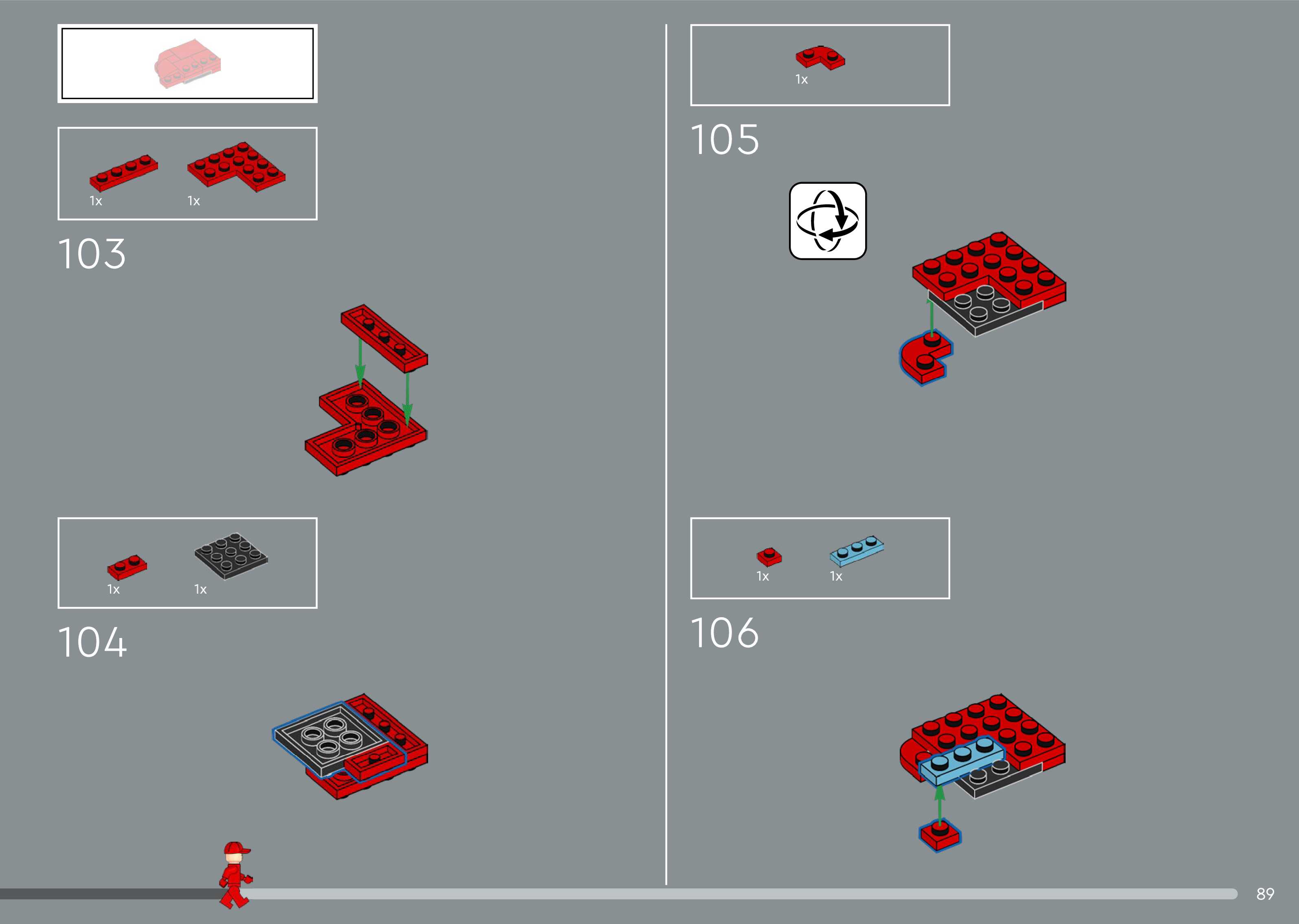 1x 1x

103

1x 1x

104

1x

105

1x 1x

106

89