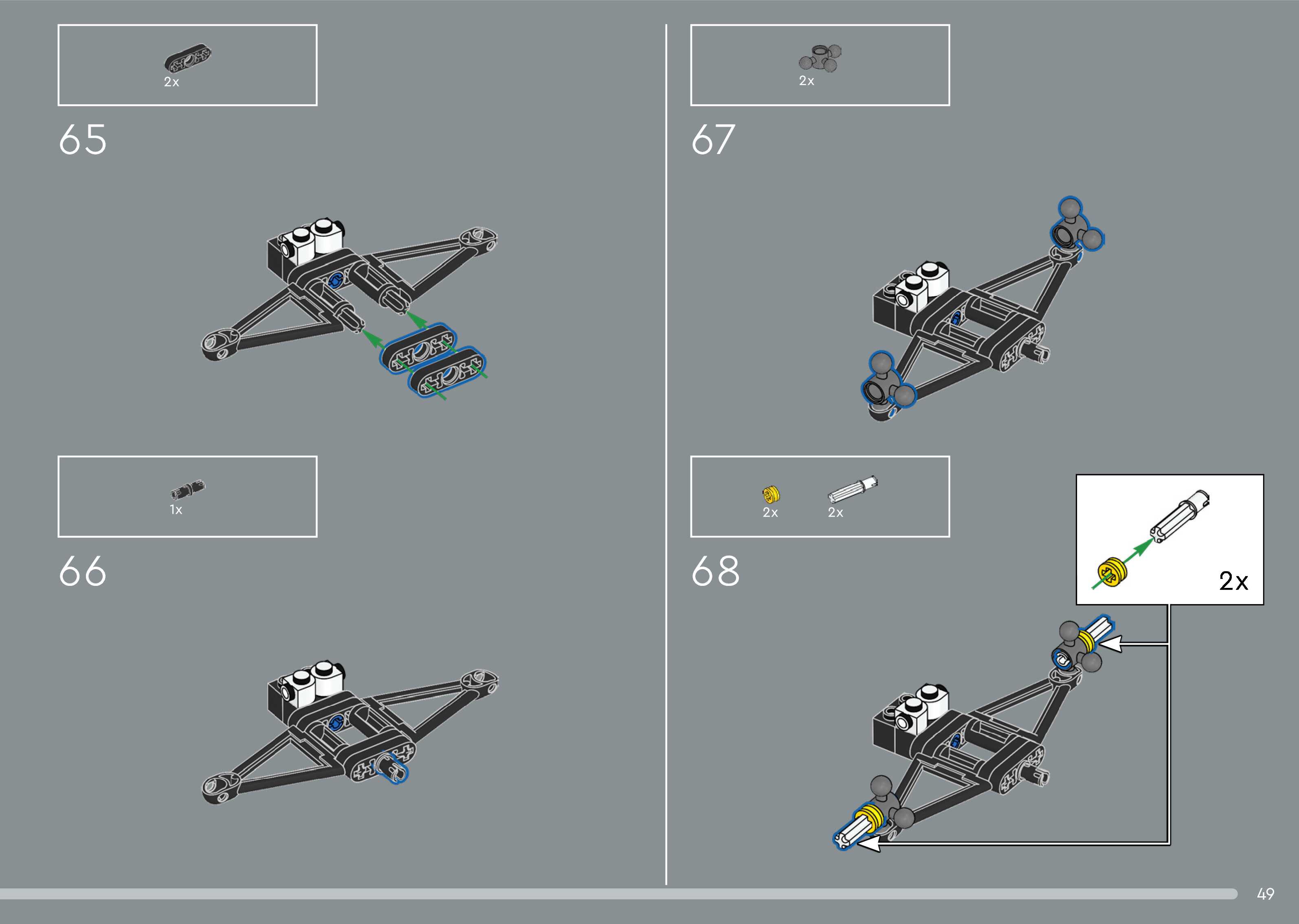 2x

65

1x

66

2x

67

2x 2x

68

2x

49