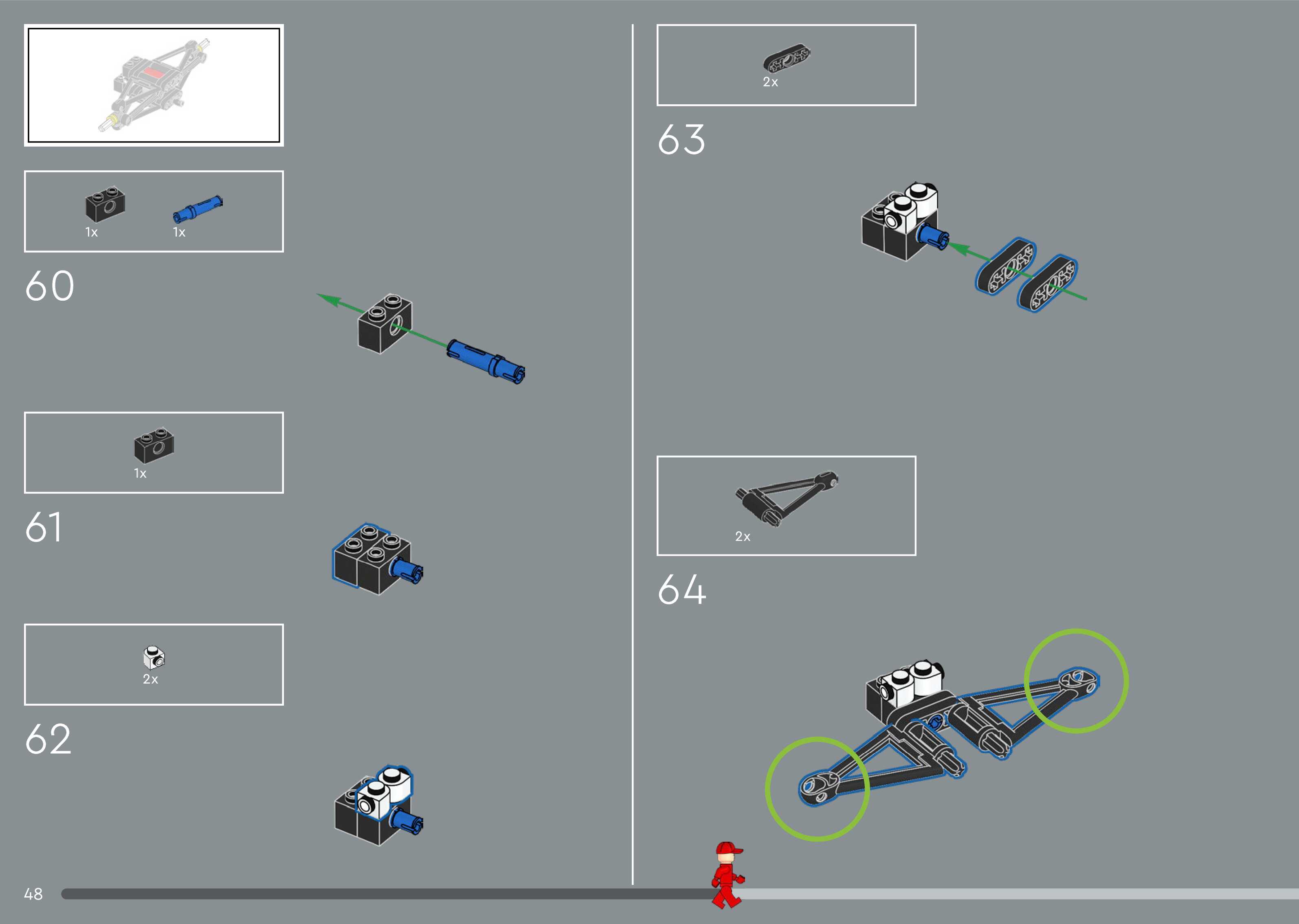 1x
1x

60

1x

61

2x

62

2x

63

2x

64

48