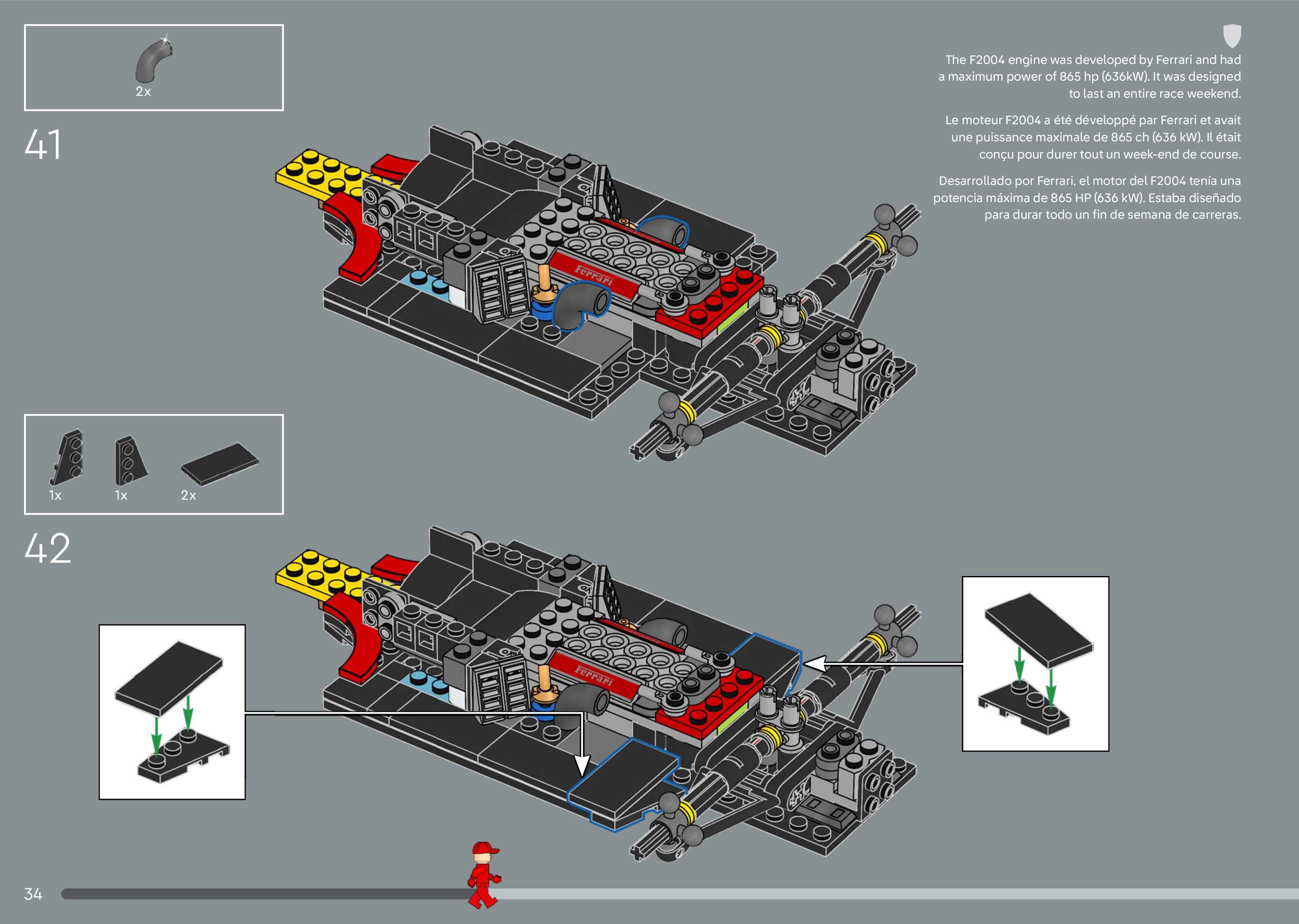 2x

41

The F2004 engine was developed by Ferrari and had a maximum power of 865 hp (636kW). It was designed to last an entire race weekend.

Le moteur F2004 a été développé par Ferrari et avait une puissance maximale de 865 ch (636 kW). Il était conçu pour durer tout un week-end de course.

Desarrollado por Ferrari, el motor del F2004 tenía una potencia máxima de 865 HP (636 kW). Estaba diseñado para durar todo un fin de semana de carreras.

Ferrari

1x 1x 2x

42

Ferrari

34