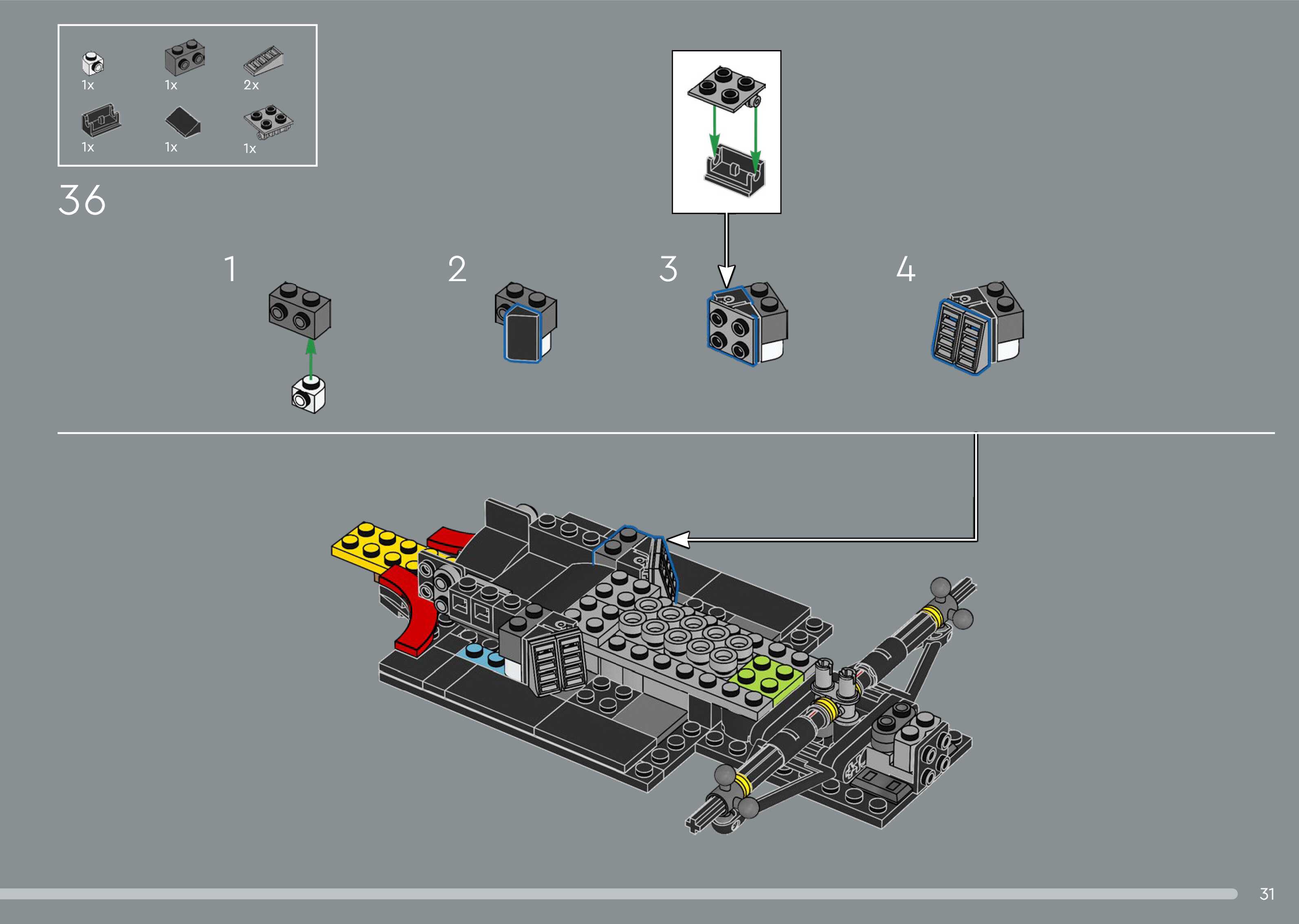 1x
1x
2x
1x
1x
1x

36

1

2

3

4

31