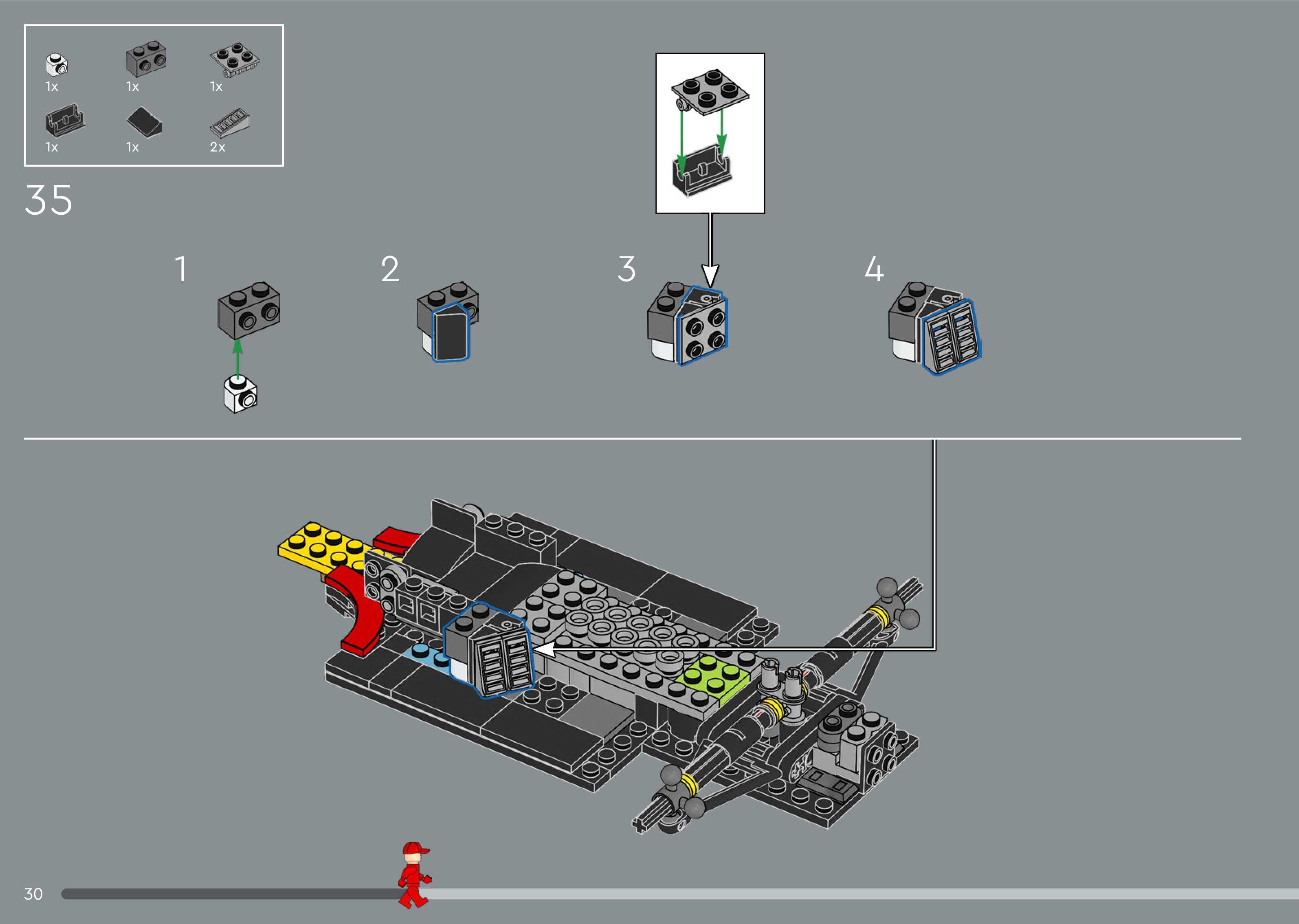 1x 1x 1x
1x 1x 2x

35

1

2

3

4

30