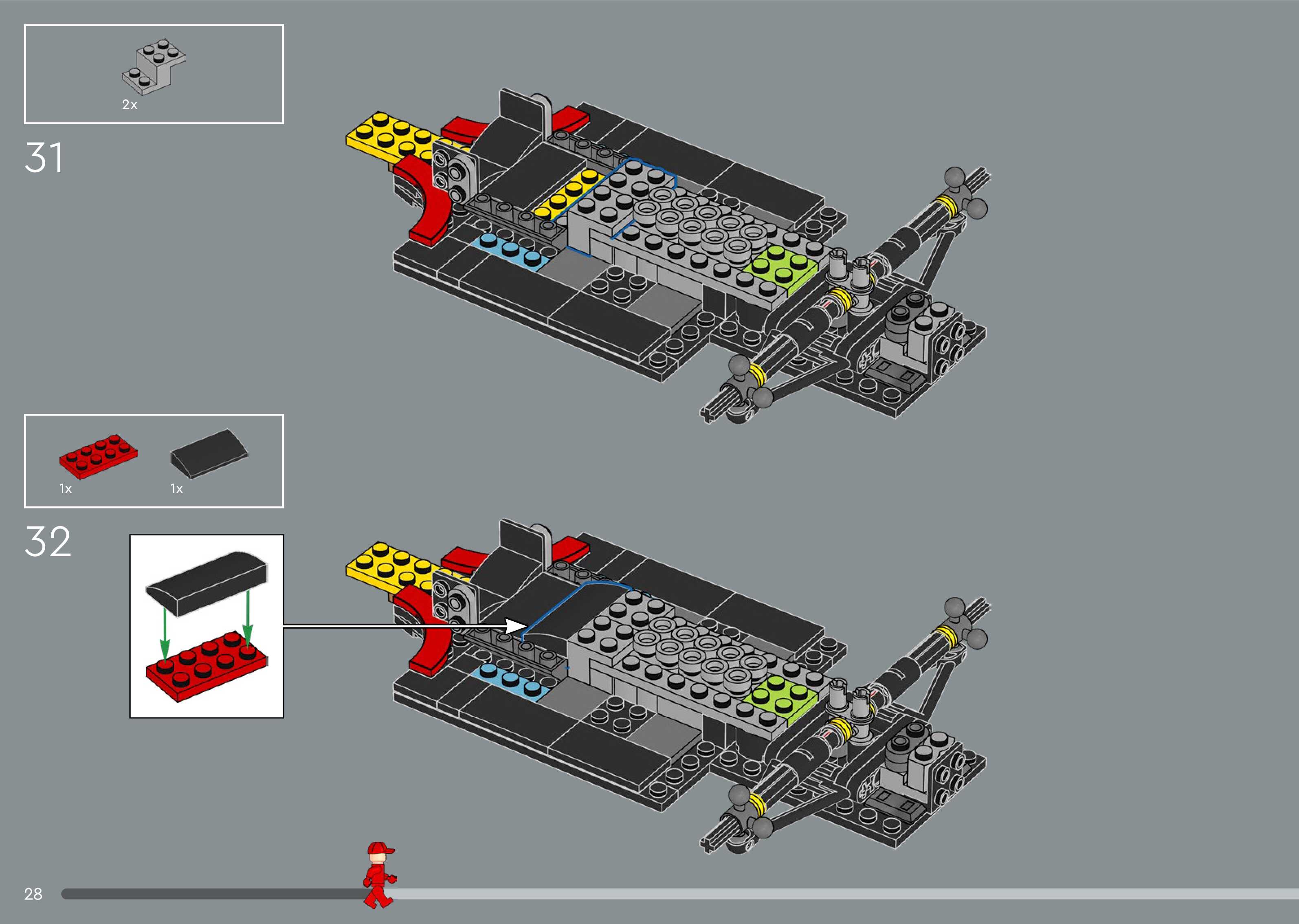 2x

31

1x 1x

32

28