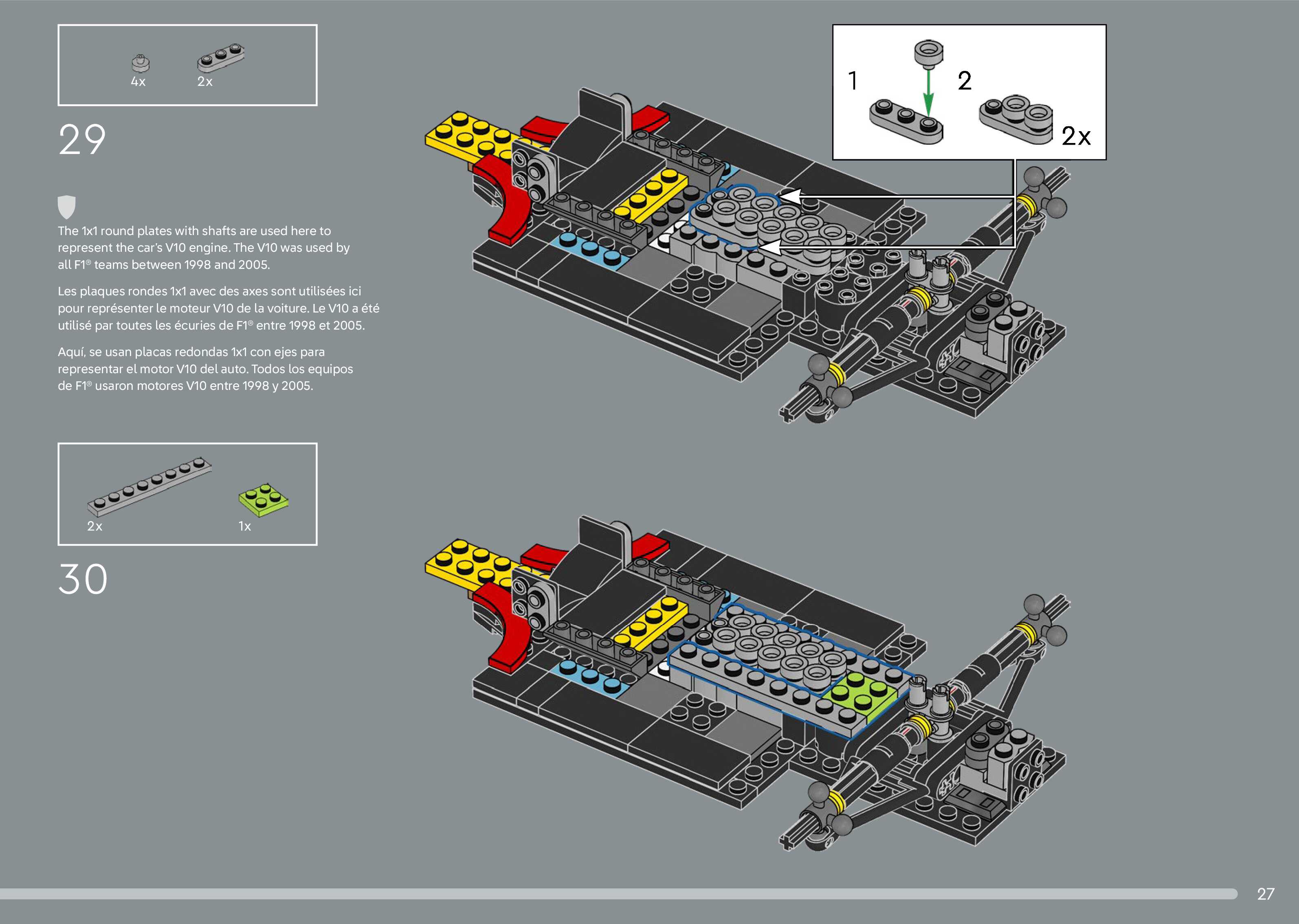 4x 2x

29

The 1x1 round plates with shafts are used here to represent the car's V10 engine. The V10 was used by all F1® teams between 1998 and 2005.

Les plaques rondes 1x1 avec des axes sont utilisées ici pour représenter le moteur V10 de la voiture. Le V10 a été utilisé par toutes les écuries de F1® entre 1998 et 2005.

Aquí, se usan placas redondas 1x1 con ejes para representar el motor V10 del auto. Todos los equipos de F1® usaron motores V10 entre 1998 y 2005.

1 2 2x

2x 1x

30

27