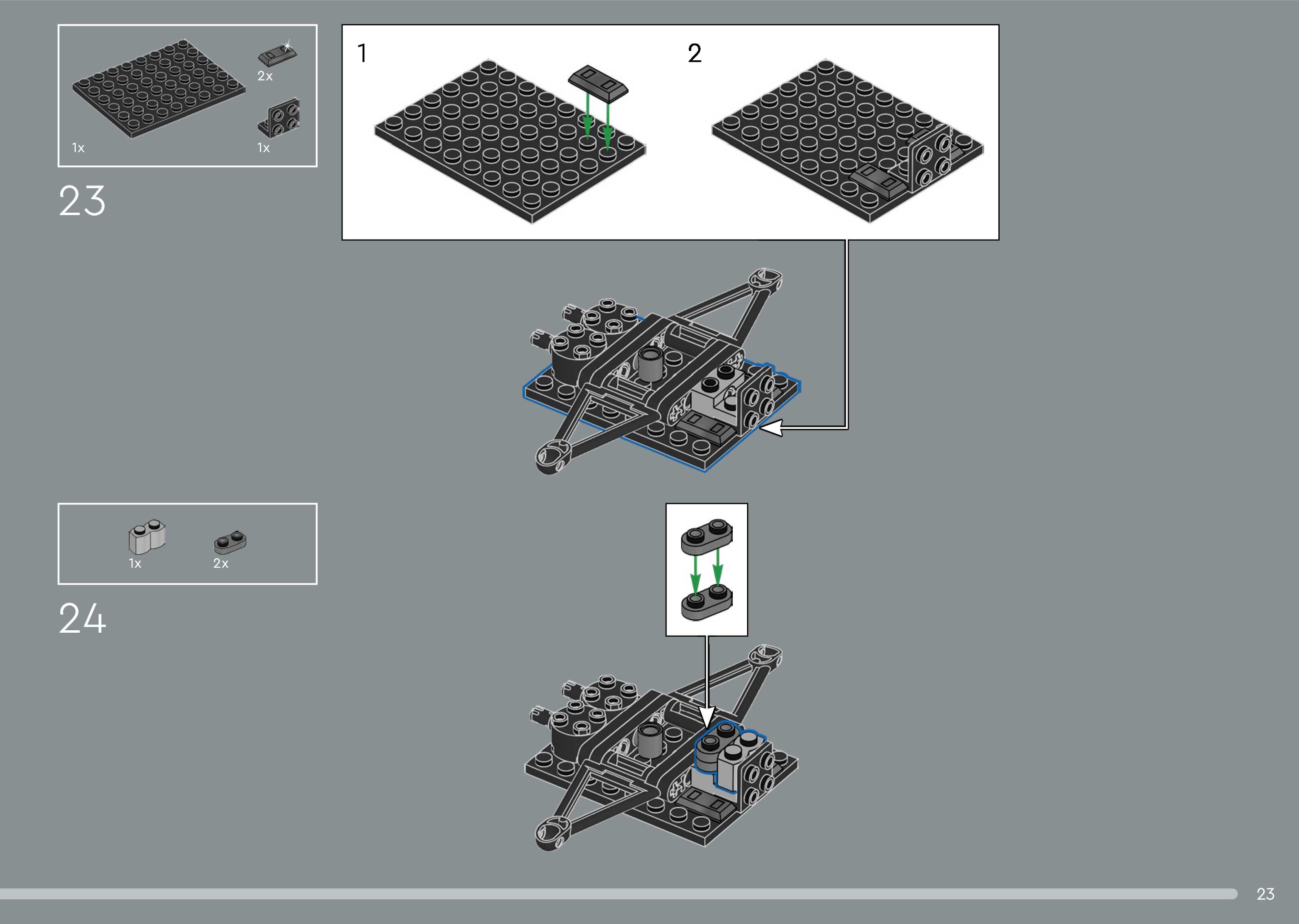 2x

1x

1x

23

1

2

1x

2x

24

23