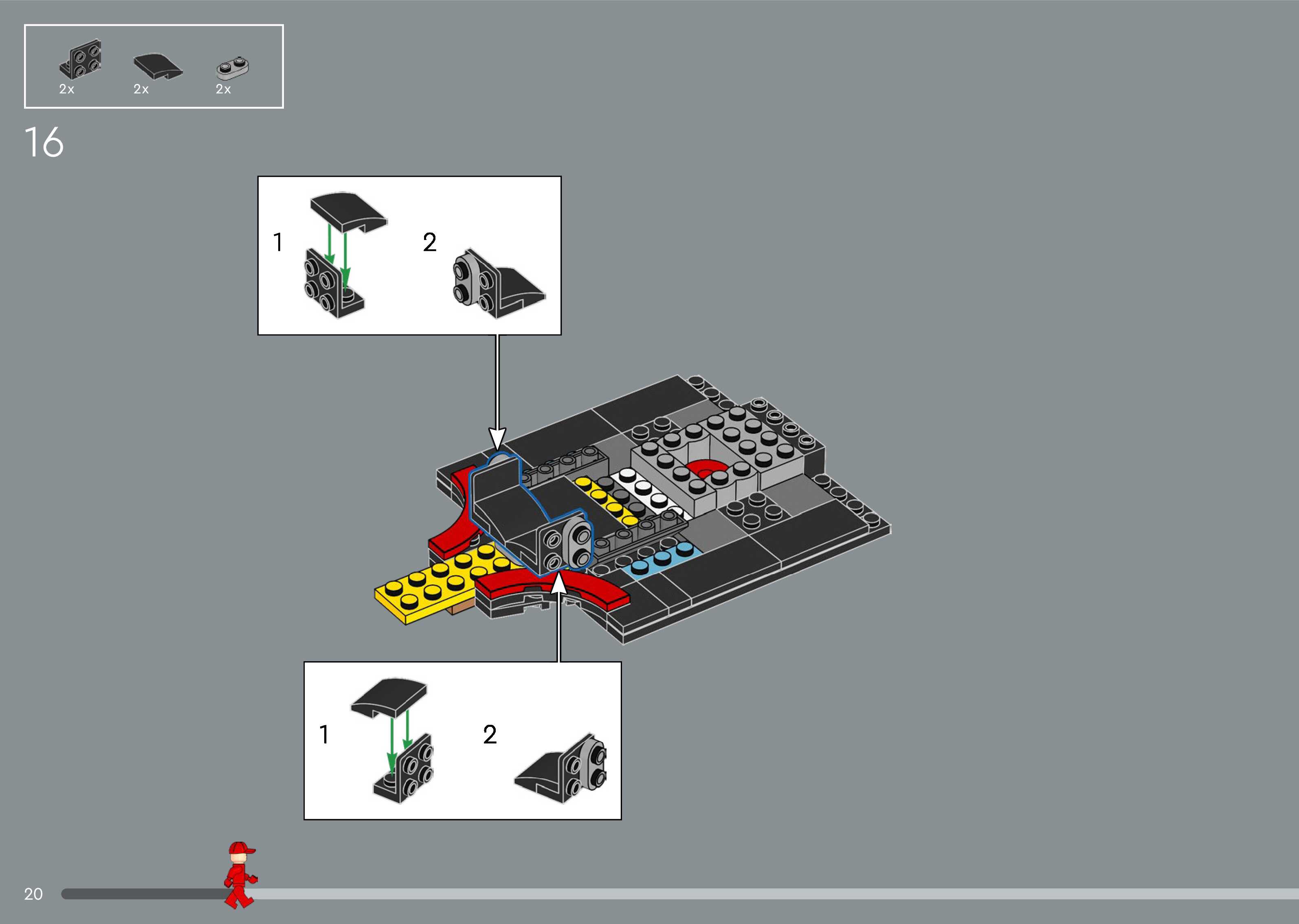 2x 2x 2x

16

1 2

1 2

20