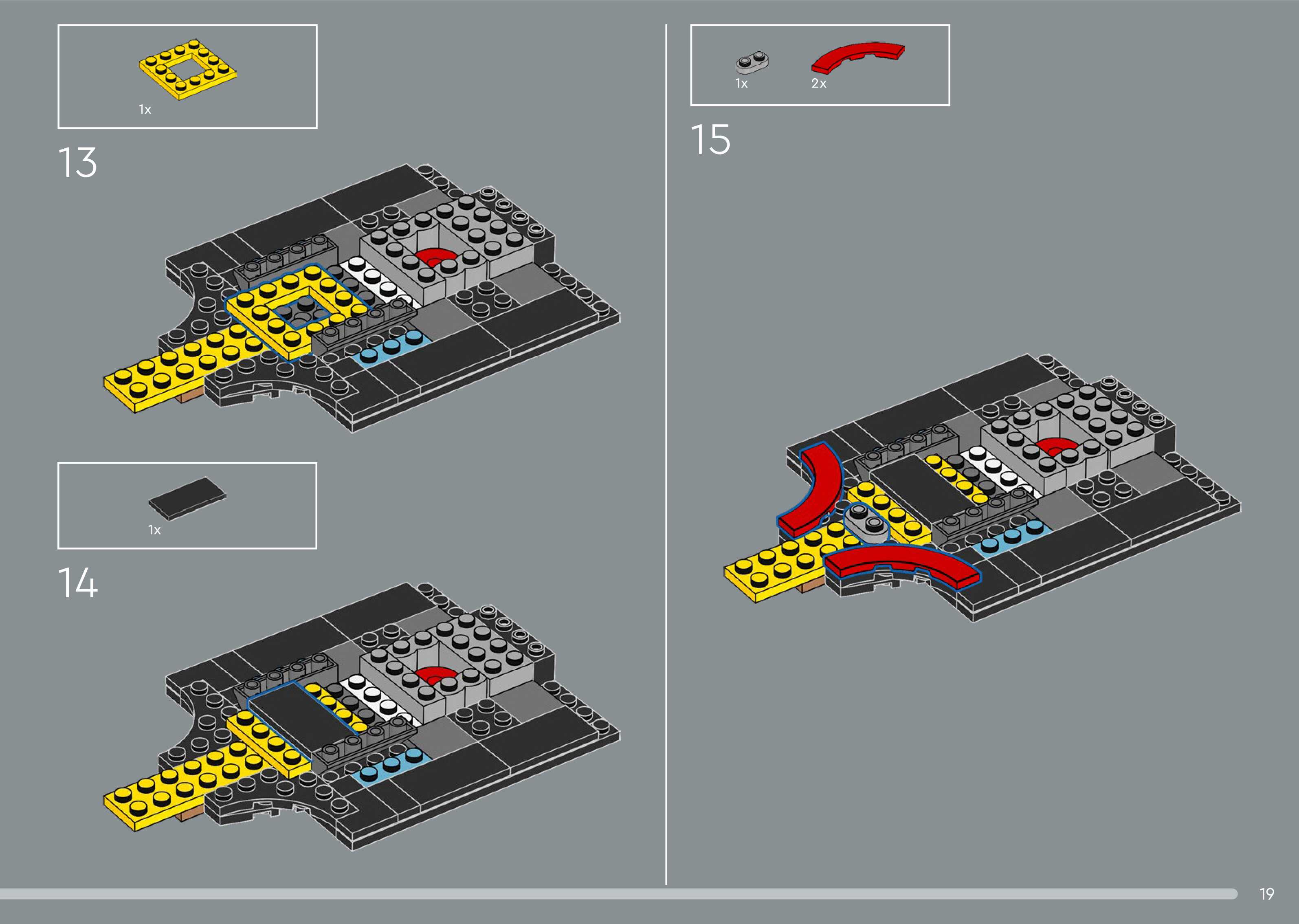 1x

13

1x

14

1x

2x

15

19