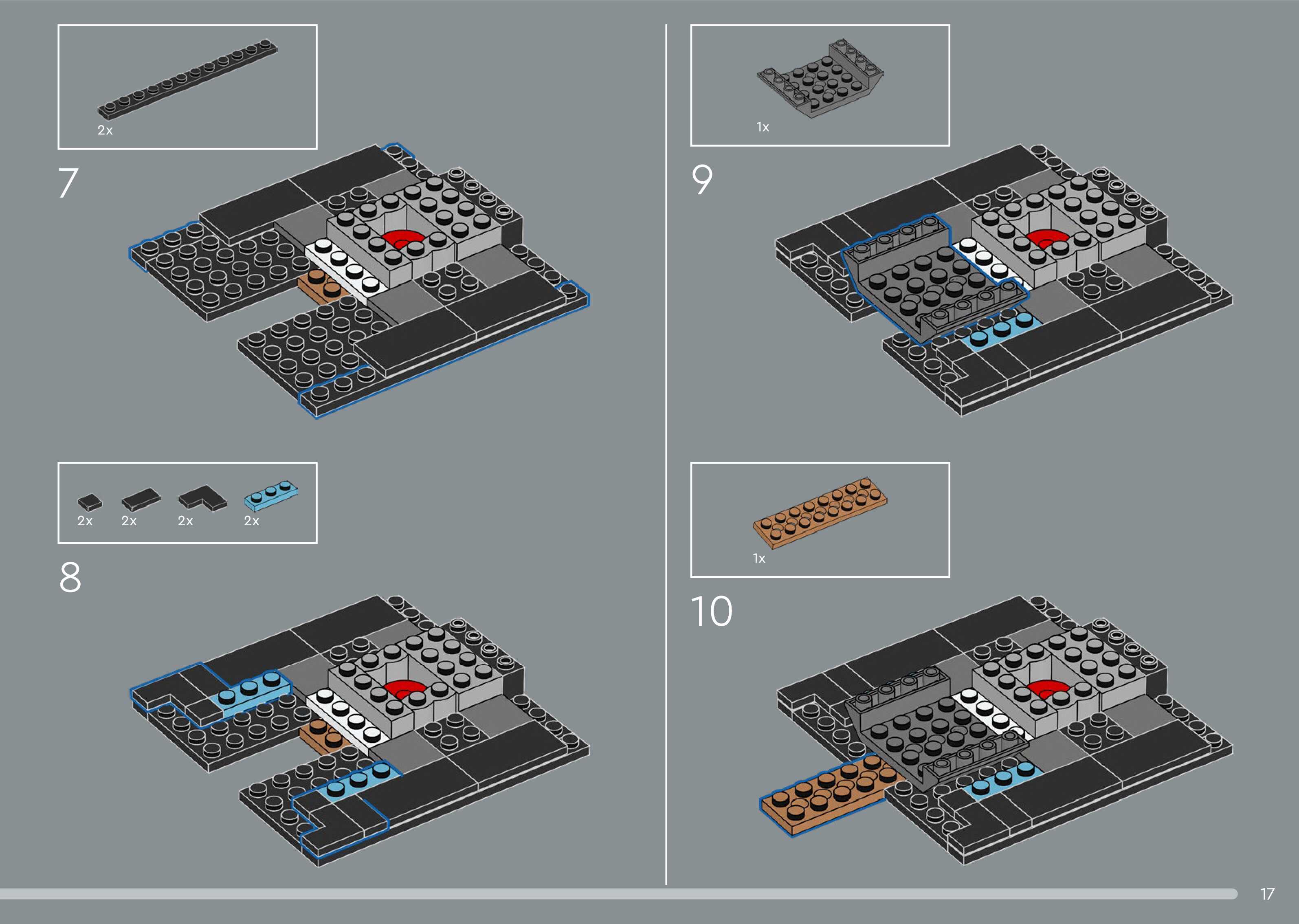 2x

7

2x 2x 2x 2x

8

1x

9

1x

10

17