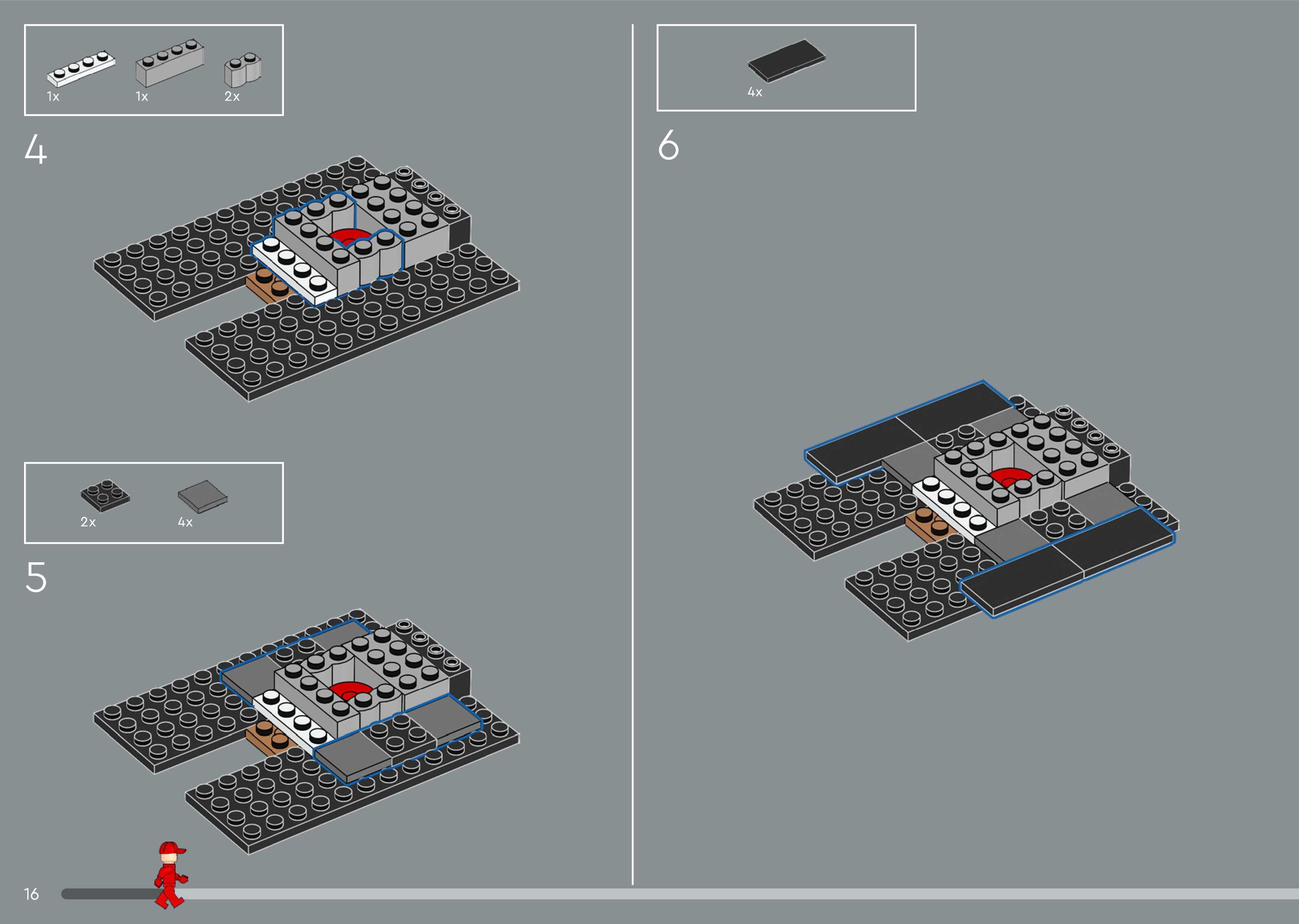 1x 1x 2x

4

2x 4x

5

4x

6

16