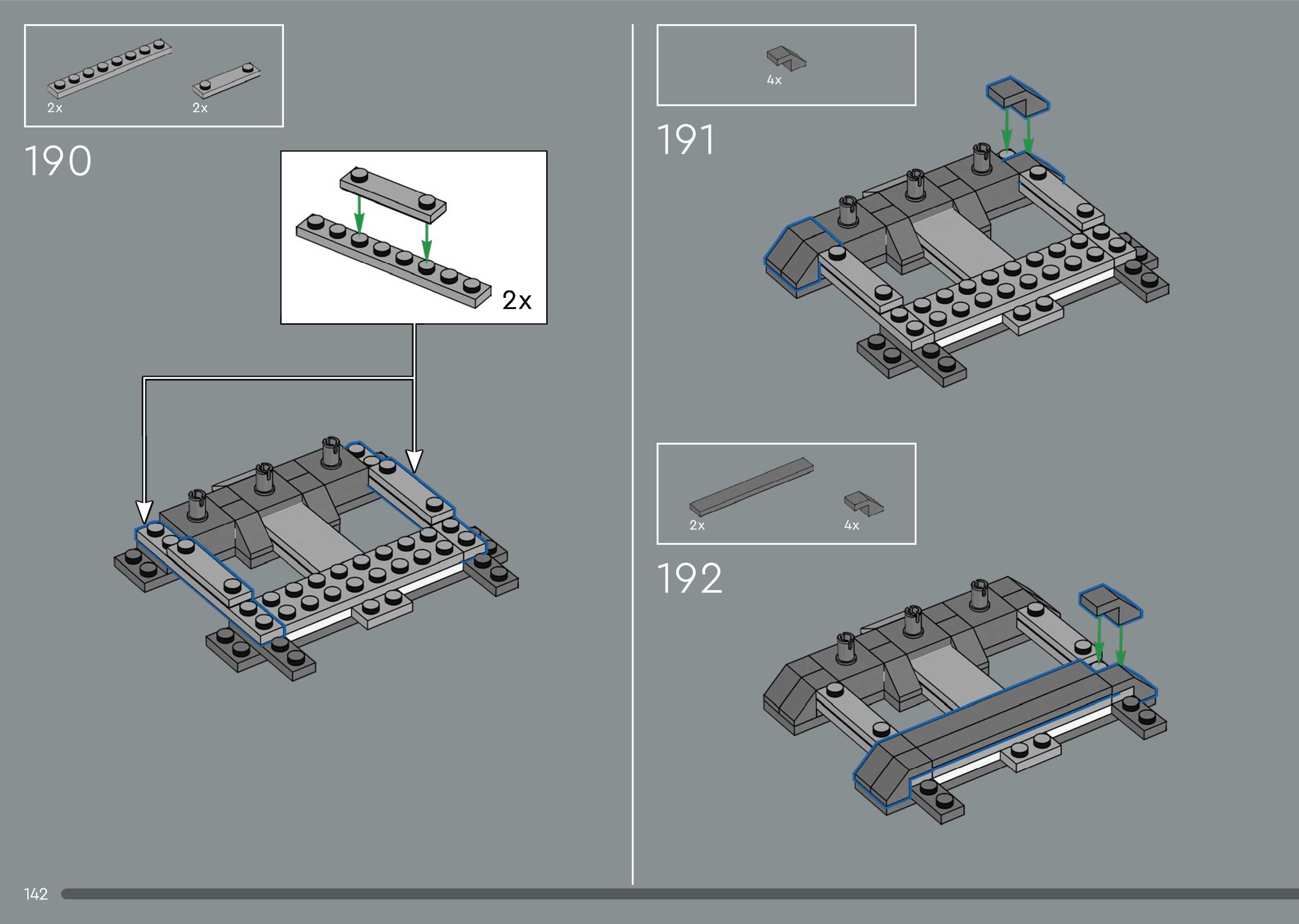 2x
2x

190

2x

4x

191

2x
4x

192

142