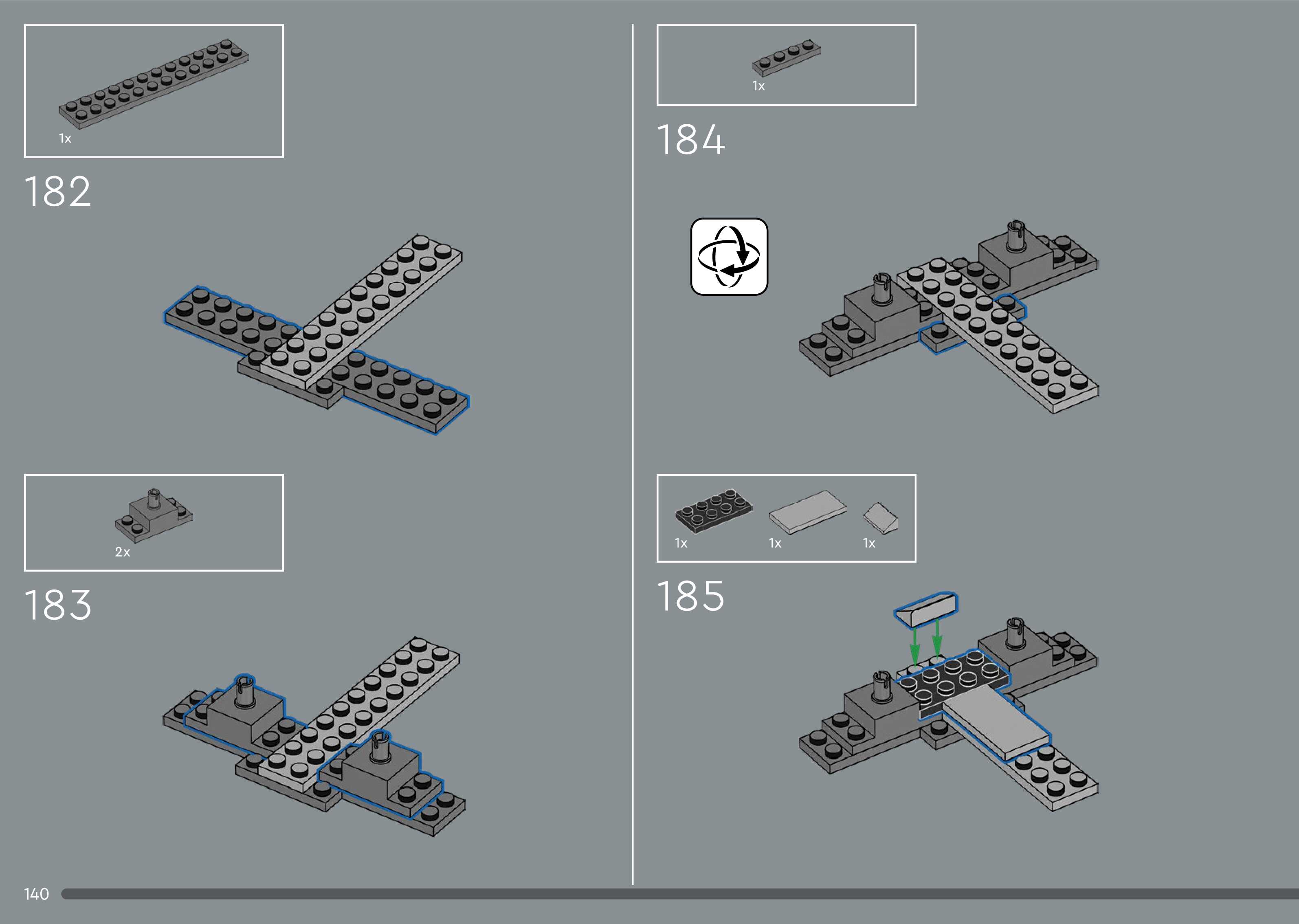 1x

182

2x

183

1x

184

1x

1x

1x

185

140