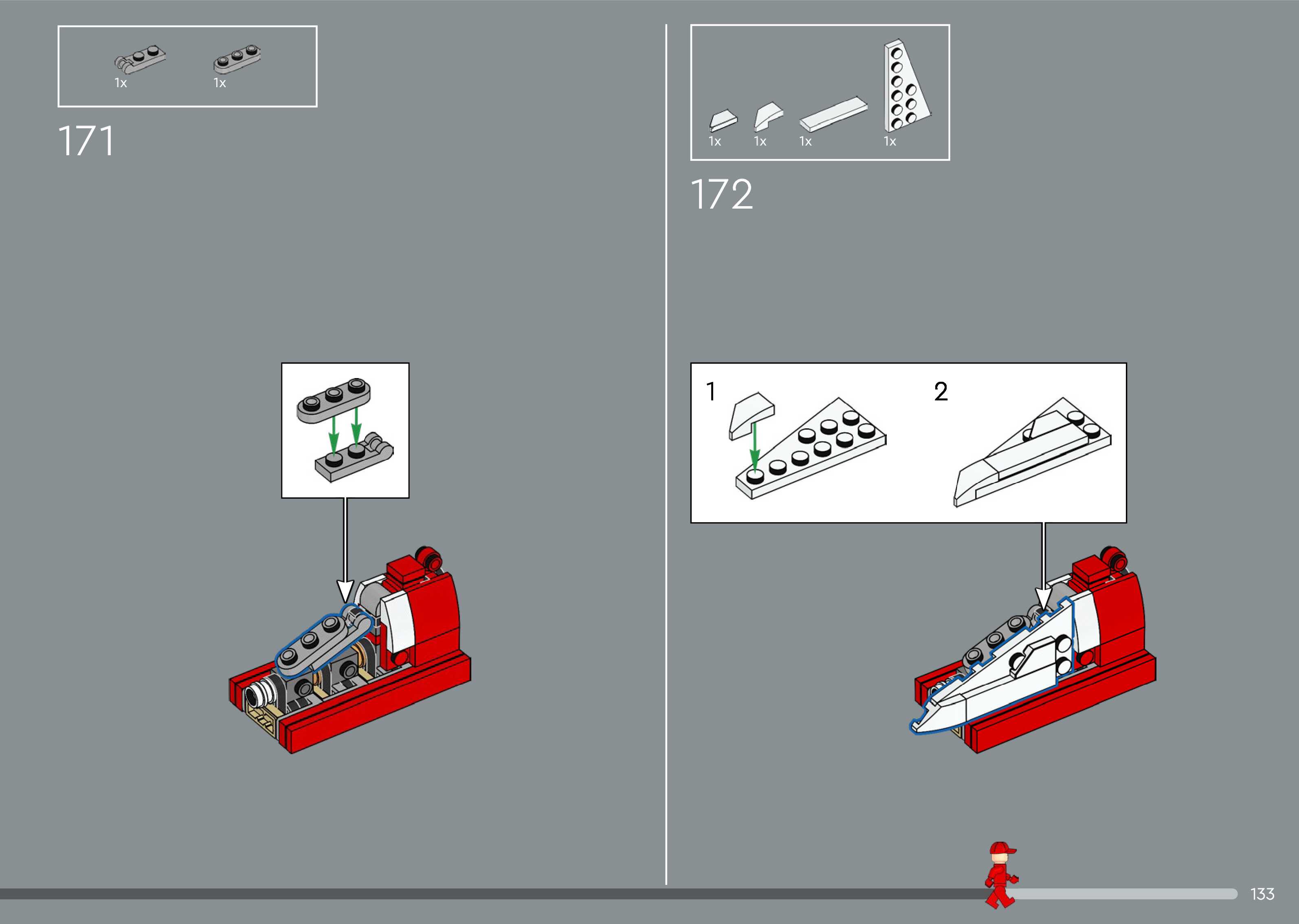 1x 1x

171

1x 1x 1x 1x

172

1

2

133