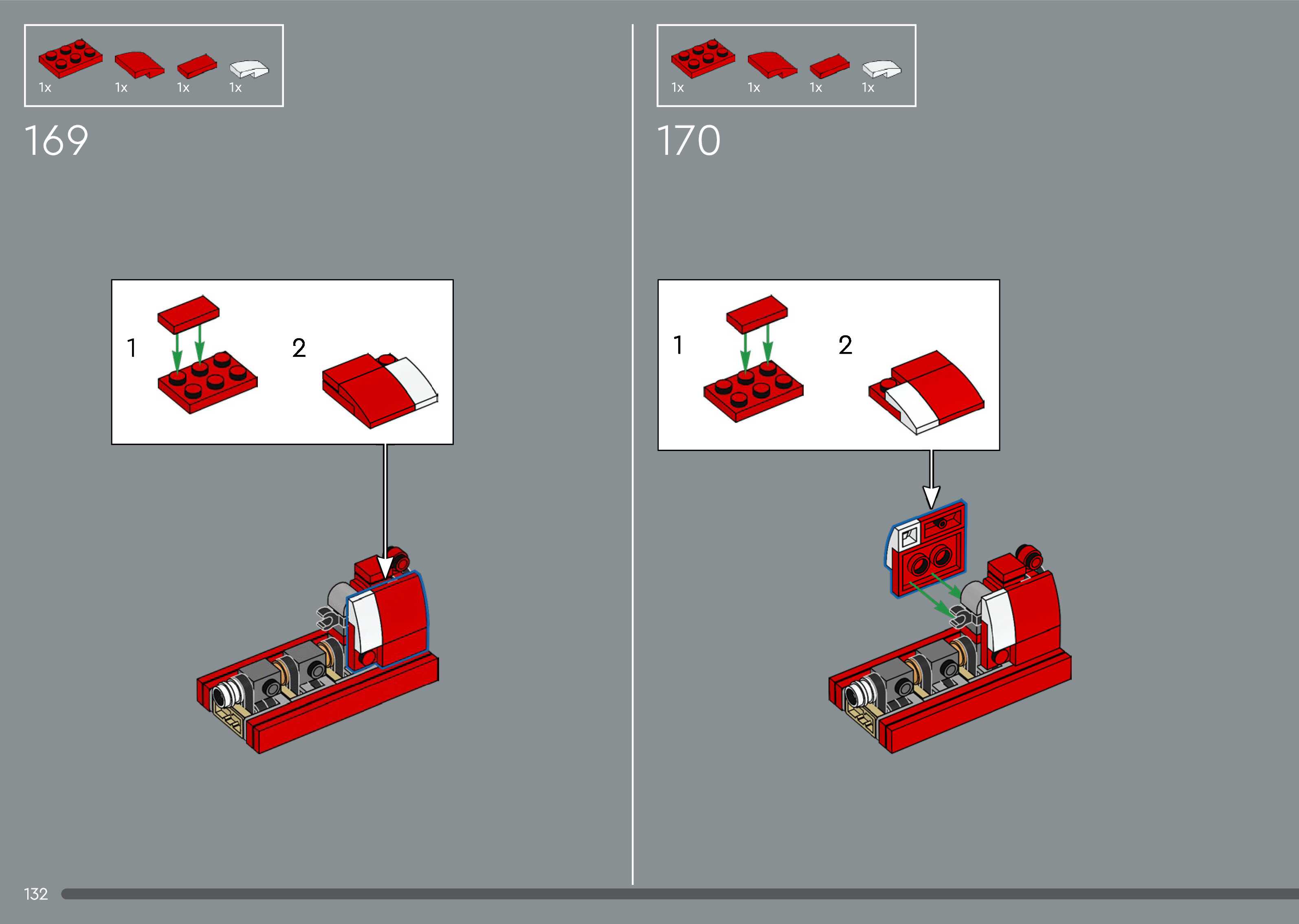 1x 1x 1x 1x

169

1

2

1x 1x 1x 1x

170

1

2

132